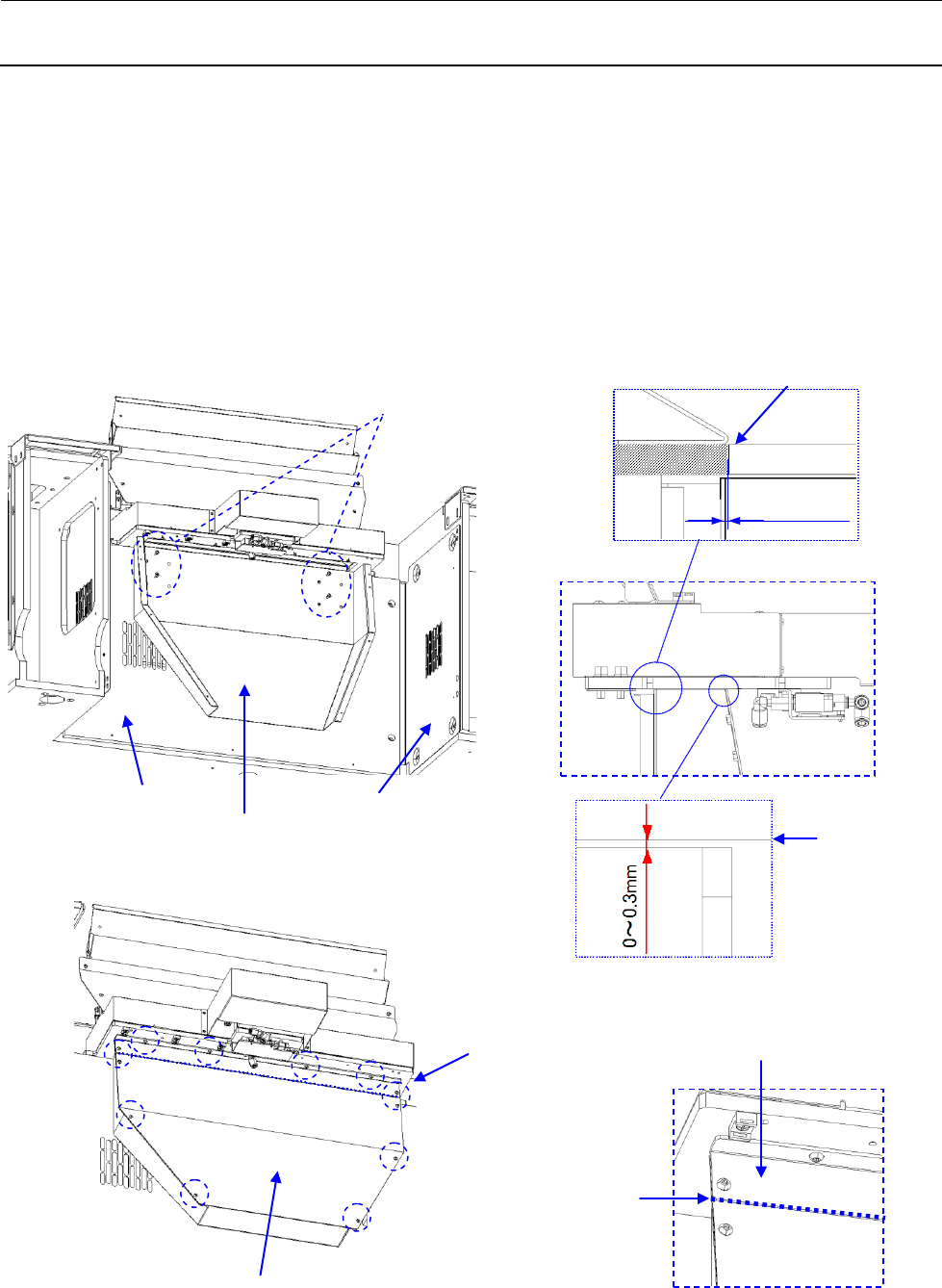 0~0.3mm