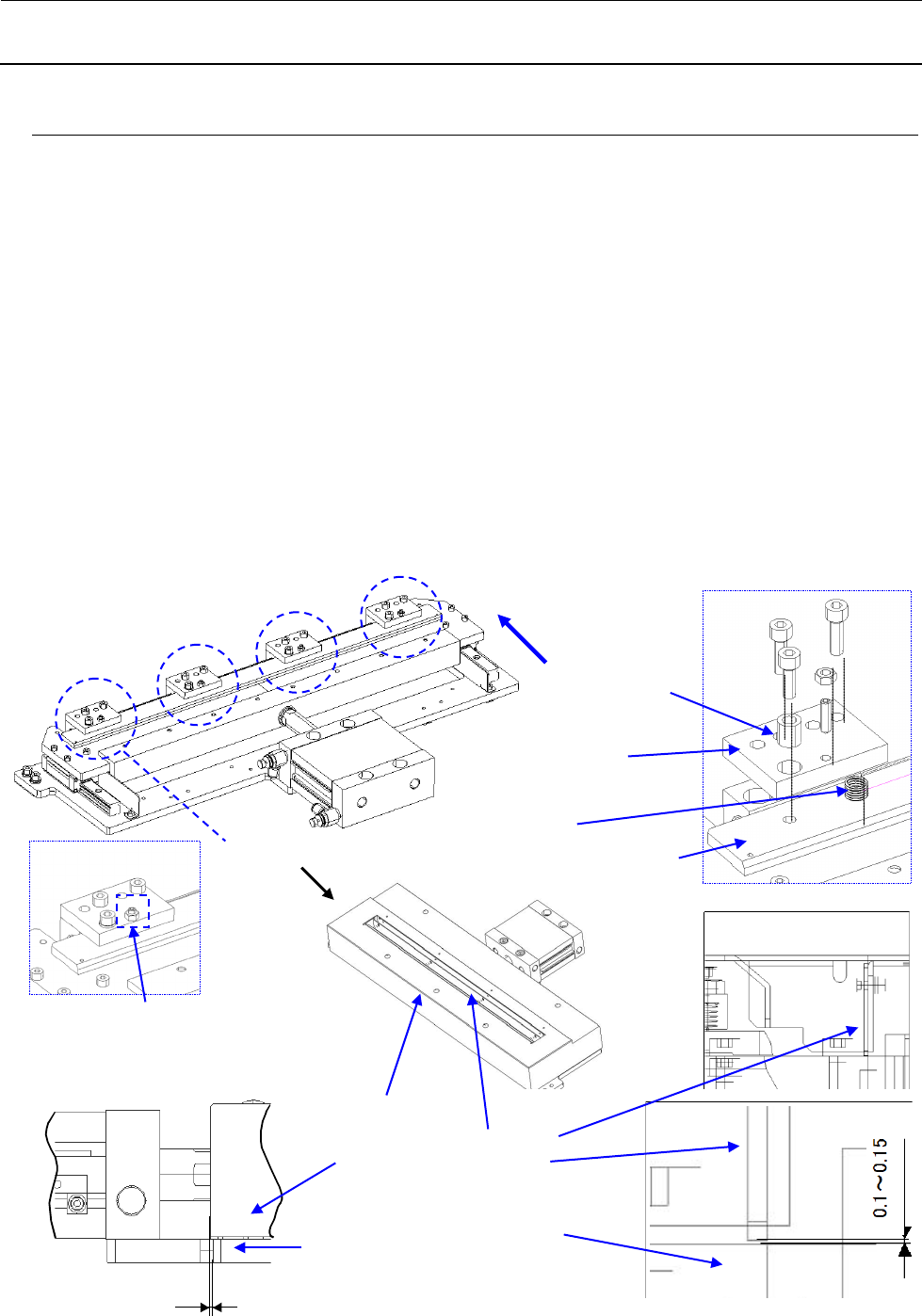 0.1～0.15