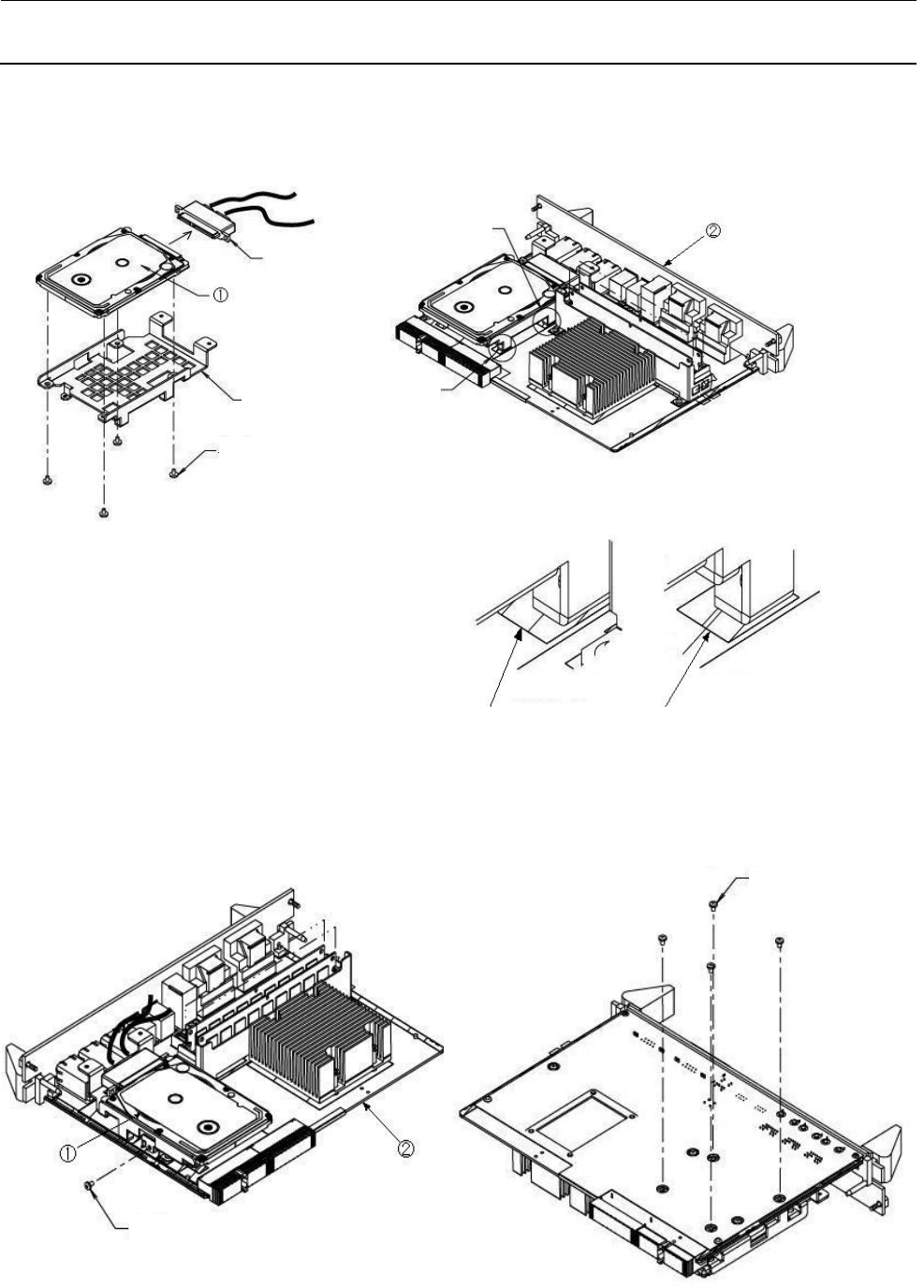 ①

②

①

②