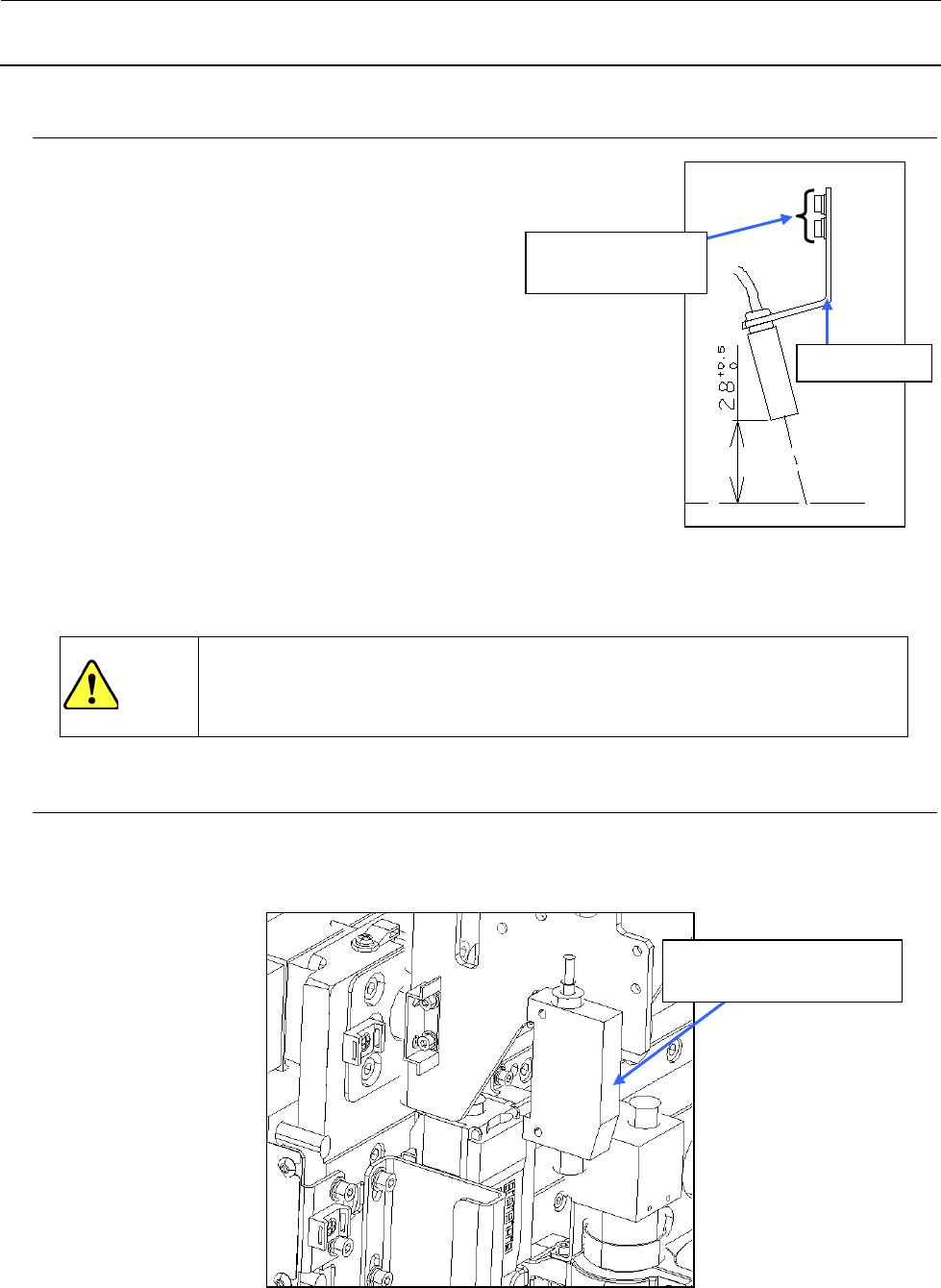 $28^{+0.5}_{0}$