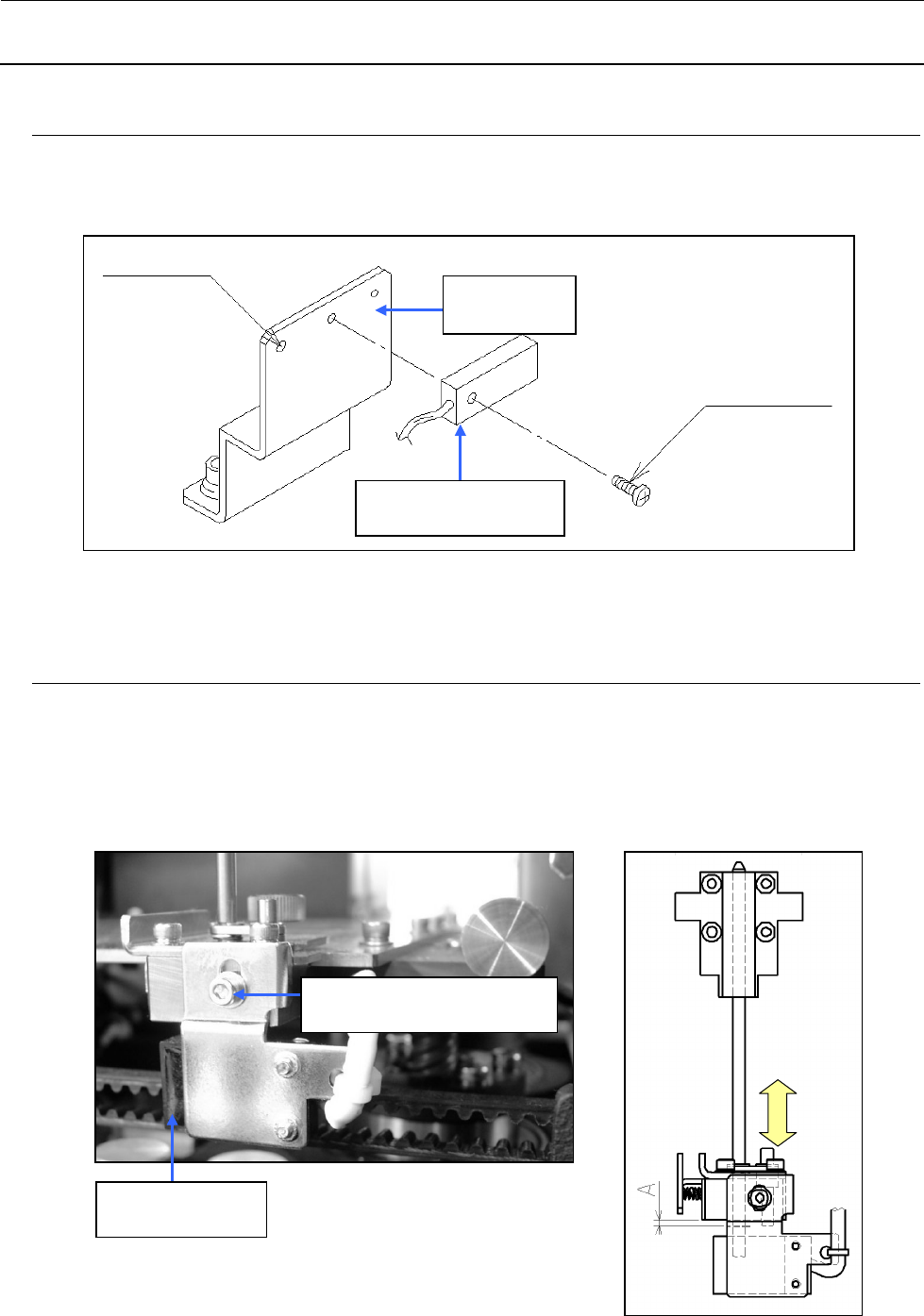 A