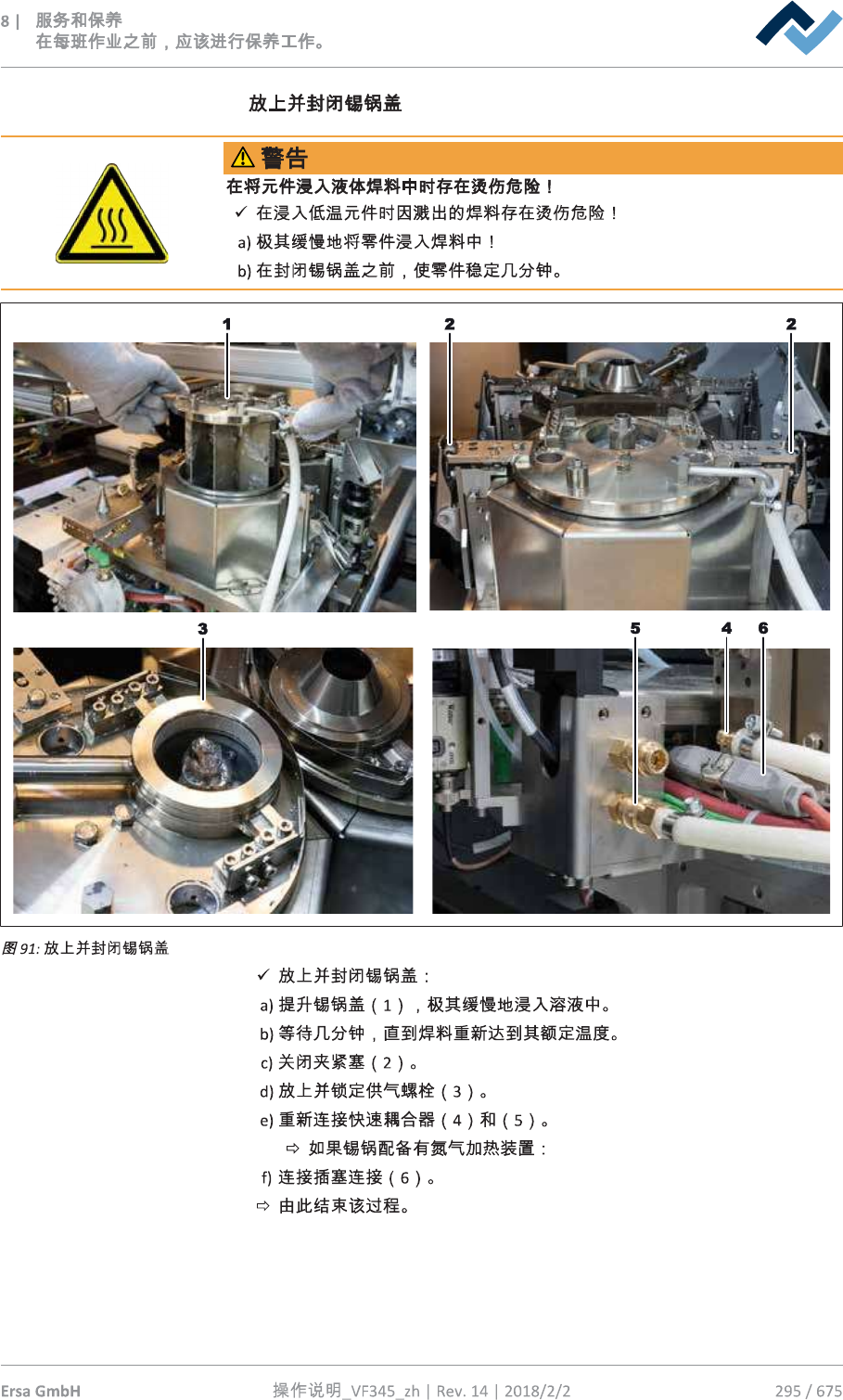 8 | 服务和保养
在每班作业之前，应该进行保养工作。

放上并封闭锡锅盖

⚠ 警告

在将元件浸入液体焊料中时存在烫伤危险！

✓ 在浸入低温元件时因溅出的焊料存在烫伤危险！

a) 极其缓慢地将零件浸入焊料中！

b) 在封闭锡锅盖之前，使零件稳定几分钟。

1 2 2

3 5 4 6

图 91: 放上并封闭锡锅盖

✓ 放上并封闭锡锅盖：

a) 提升锡锅盖（1），极其缓慢地浸入溶液中。

b) 等待几分钟，直到焊料重新达到其额定温度。

c) 关闭夹紧塞（2）。

d) 放上并锁定供气螺栓（3）。

e) 重新连接快速耦合器（4）和（5）。

⇨ 如果锡锅配备有氮气加热装置：

f) 连接插塞连接（6）。

⇨ 由此结束该过程。

Ersa GmbH 操作说明_VF345_zh | Rev. 14 | 2018/2/2 295 / 675