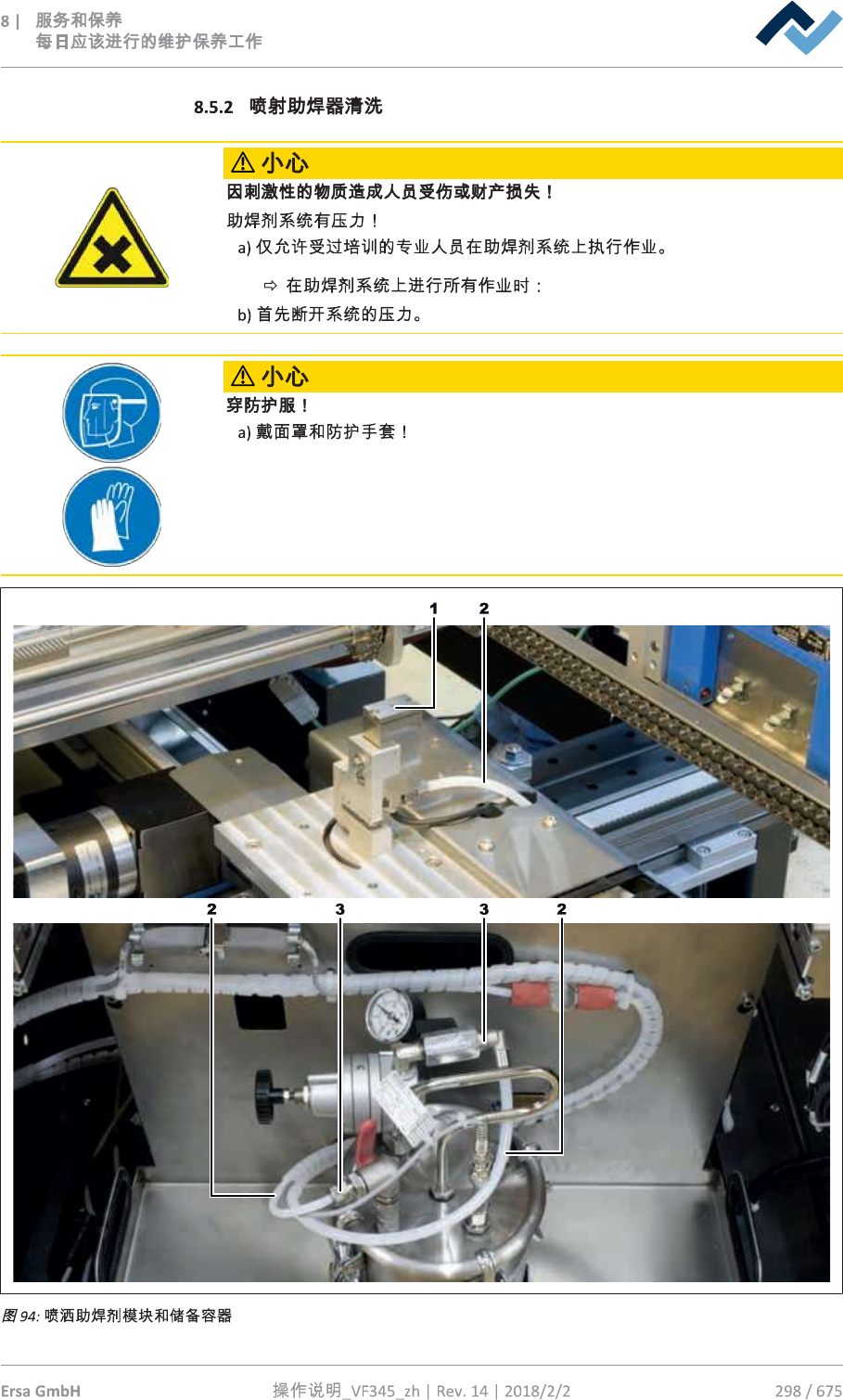 8 | 服务和保养
每日应该进行的维护保养工作

8.5.2 喷射助焊器清洗

⚠ 小心
因刺激性的物质造成人员受伤或财产损失！
助焊剂系统有压力！
a) 仅允许受过培训的专业人员在助焊剂系统上执行作业。
⇨ 在助焊剂系统上进行所有作业时：
b) 首先断开系统的压力。

⚠ 小心
穿防护服！
a) 戴面罩和防护手套！

1 2

2 3 3 2

图 94: 喷洒助焊剂模块和储备容器

Ersa GmbH 操作说明_VF345_zh | Rev. 14 | 2018/2/2 298 / 675