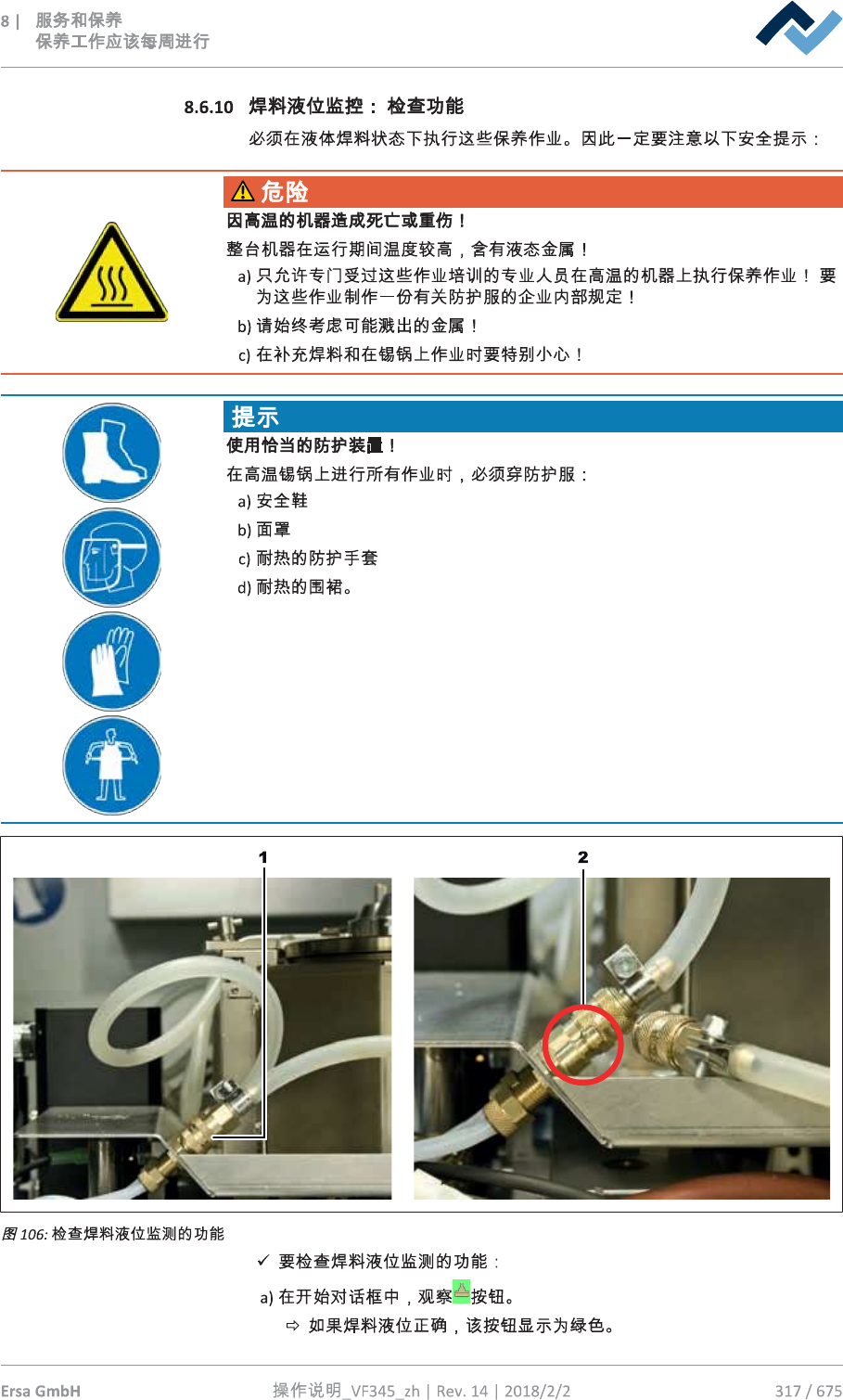 8 | 服务和保养
保养工作应该每周进行

8.6.10 焊料液位监控： 检查功能

必须在液体焊料状态下执行这些保养作业。因此一定要注意以下安全提示：

危险

因高温的机器造成死亡或重伤！

整台机器在运行期间温度较高，含有液态金属！

a) 只允许专门受过这些作业培训的专业人员在高温的机器上执行保养作业！ 要为这些作业制作一份有关防护服的企业内部规定！

b) 请始终考虑可能溅出的金属！

c) 在补充焊料和在锡锅上作业时要特别小心！

提示

使用恰当的防护装置！

在高温锡锅上进行所有作业时，必须穿防护服：

a) 安全鞋

b) 面罩

c) 耐热的防护手套

d) 耐热的围裙。

1

2

图 106: 检查焊料液位监测的功能

✓ 要检查焊料液位监测的功能：

a) 在开始对话框中，观察按钮。

⇨ 如果焊料液位正确，该按钮显示为绿色。

Ersa GmbH 操作说明_VF345_zh | Rev. 14 | 2018/2/2 317 / 675