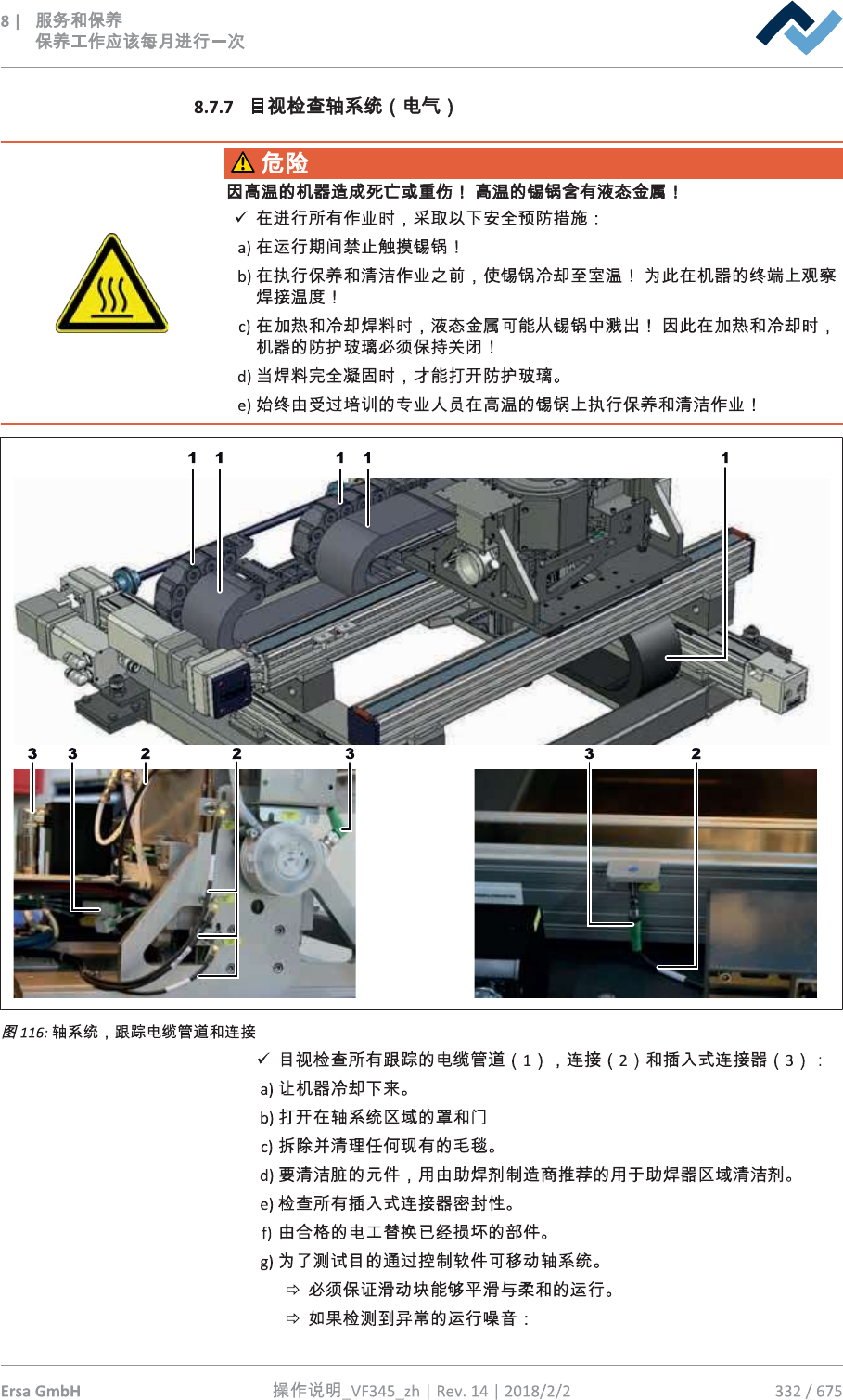 8 | 服务和保养
保养工作应该每月进行一次

8.7.7 目视检查轴系统（电气）

⚠ 危险

因高温的机器造成死亡或重伤！ 高温的锡锅含有液态金属！

✓ 在进行所有作业时，采取以下安全预防措施：

a) 在运行期间禁止触摸锡锅！

b) 在执行保养和清洁作业之前，使锡锅冷却至室温！ 为此在机器的终端上观察焊接温度！

c) 在加热和冷却焊料时，液态金属可能从锡锅中溅出！ 因此在加热和冷却时，机器的防护玻璃必须保持关闭！

d) 当焊料完全凝固时，才能打开防护玻璃。

e) 始终由受过培训的专业人员在高温的锡锅上执行保养和清洁作业！

1 1 1 1 1

3 3 2 2 3 3 2

图 116: 轴系统，跟踪电缆管道和连接

✓ 目视检查所有跟踪的电缆管道（1），连接（2）和插入式连接器（3）：

a) 让机器冷却下来。

b) 打开在轴系统区域的罩和门

c) 拆除并清理任何现有的毛毯。

d) 要清洁脏的元件，用由助焊剂制造商推荐的用于助焊器区域清洁剂。

e) 检查所有插入式连接器密封性。

f) 由合格的电工替换已经损坏的部件。

g) 为了测试目的通过控制软件可移动轴系统。

⇨ 必须保证滑动块能够平滑与柔和的运行。

⇨ 如果检测到异常的运行噪音：

Ersa GmbH 操作说明_VF345_zh | Rev. 14 | 2018/2/2 332 / 675