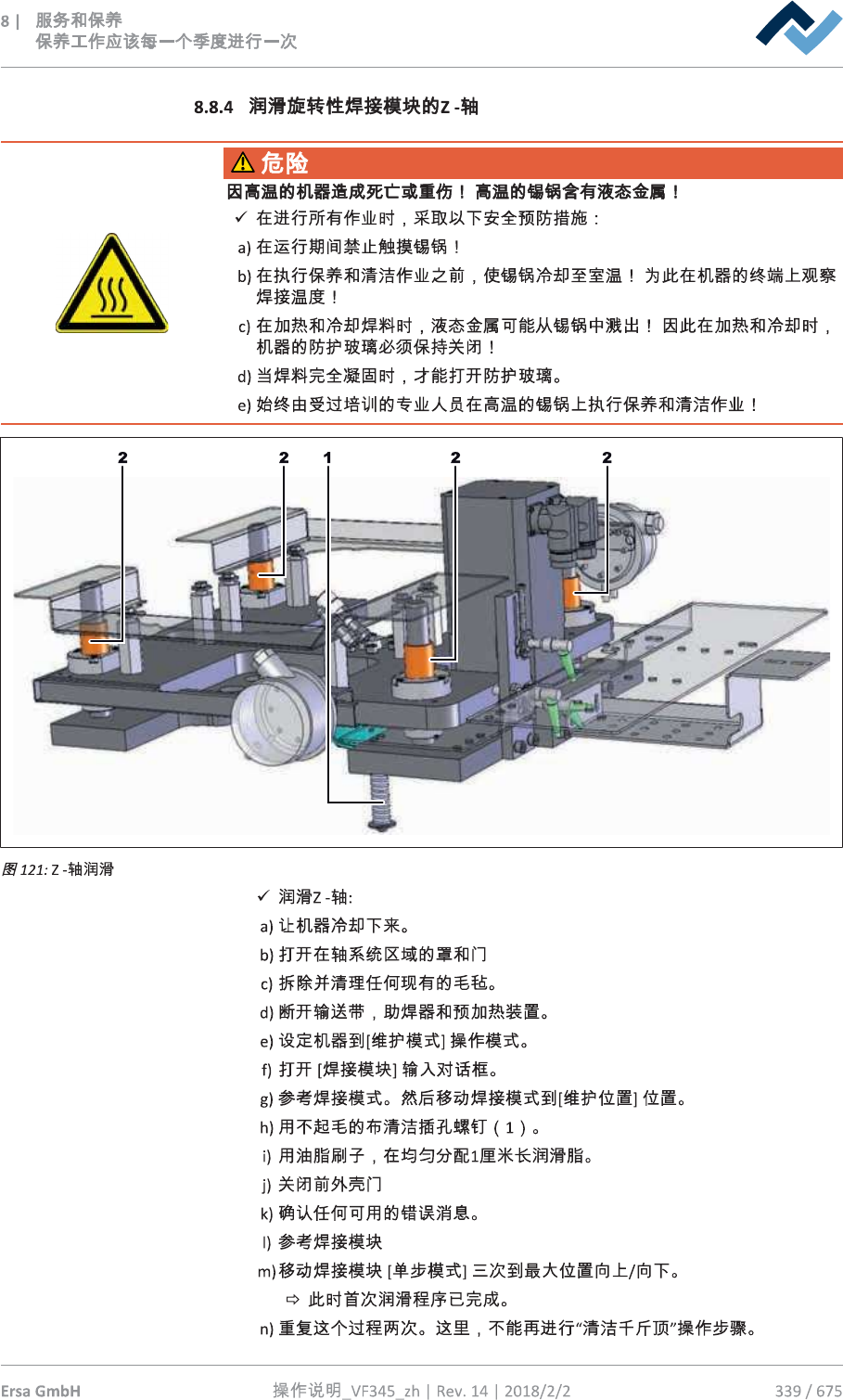 8 | 服务和保养
保养工作应该每一个季度进行一次

8.8.4 润滑旋转性焊接模块的Z -轴

⚠ 危险

因高温的机器造成死亡或重伤！ 高温的锡锅含有液态金属！

✓ 在进行所有作业时，采取以下安全预防措施：

a) 在运行期间禁止触摸锡锅！

b) 在执行保养和清洁作业之前，使锡锅冷却至室温！ 为此在机器的终端上观察焊接温度！

c) 在加热和冷却焊料时，液态金属可能从锡锅中溅出！ 因此在加热和冷却时，机器的防护玻璃必须保持关闭！

d) 当焊料完全凝固时，才能打开防护玻璃。

e) 始终由受过培训的专业人员在高温的锡锅上执行保养和清洁作业！

2 2 1 2 2

图 121: Z -轴润滑

✓ 润滑Z -轴:

a) 让机器冷却下来。

b) 打开在轴系统区域的罩和门

c) 拆除并清理任何现有的毛毡。

d) 断开输送带，助焊器和预加热装置。

e) 设定机器到[维护模式] 操作模式。

f) 打开 [焊接模块] 输入对话框。

g) 参考焊接模式。然后移动焊接模式到[维护位置] 位置。

h) 用不起毛的布清洁插孔螺钉（1）。

i) 用油脂刷子，在均匀分配1厘米长润滑脂。

j) 关闭前外壳门

k) 确认任何可用的错误消息。

l) 参考焊接模块

m) 移动焊接模块 [单步模式] 三次到最大位置向上/向下。

⇨ 此时首次润滑程序已完成。

n) 重复这个过程两次。这里，不能再进行“清洁千斤顶”操作步骤。

Ersa GmbH 操作说明_VF345_zh | Rev. 14 | 2018/2/2 339 / 675