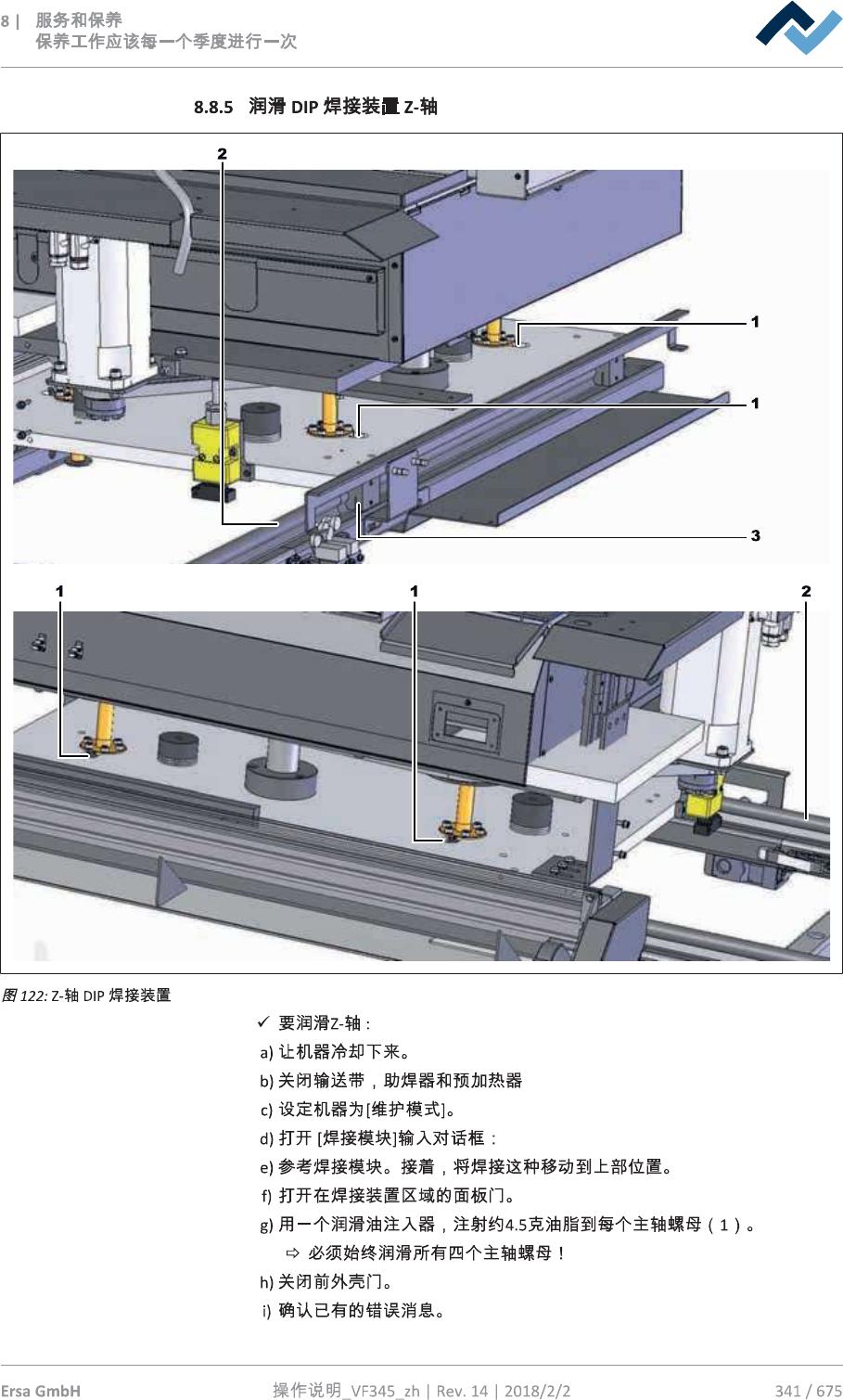 8 | 服务和保养
保养工作应该每一个季度进行一次

8.8.5 润滑 DIP 焊接装置 Z-轴

2
1
1
3
1
1
2

图 122: Z-轴 DIP 焊接装置

✓ 要润滑Z-轴：

a) 让机器冷却下来。

b) 关闭输送带，助焊器和预加热器

c) 设定机器为[维护模式]。

d) 打开 [焊接模块]输入对话框：

e) 参考焊接模块。接着，将焊接这种移动到上部位置。

f) 打开在焊接装置区域的面板门。

g) 用一个润滑油注入器，注射约4.5克油脂到每个主轴螺母（1）。

⇨ 必须始终润滑所有四个主轴螺母！

h) 关闭前外壳门。

i) 确认已有的错误消息。

Ersa GmbH 操作说明_VF345_zh | Rev. 14 | 2018/2/2 341 / 675