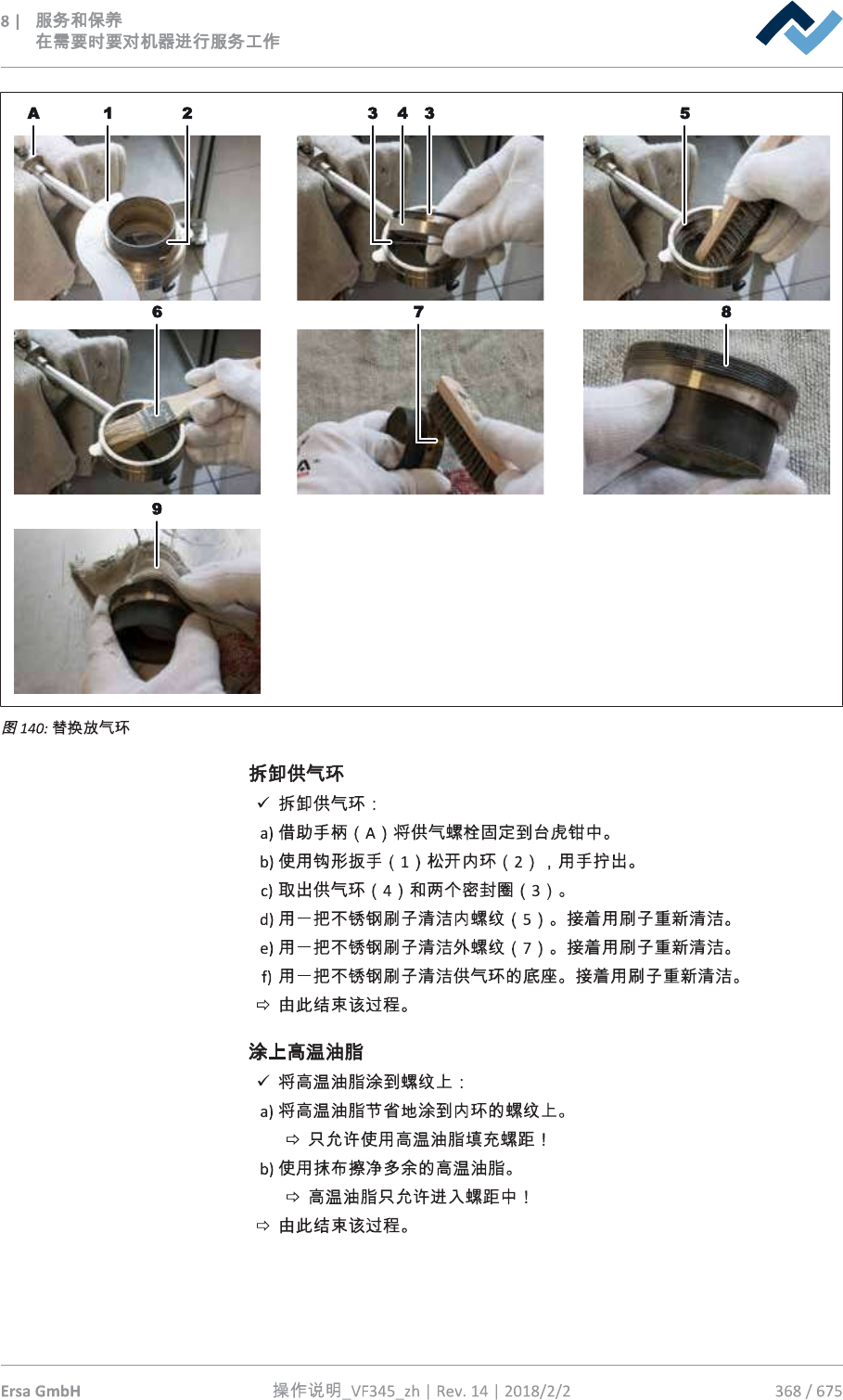 8 | 服务和保养
在需要时要对机器进行服务工作

A 1 2
3 4 3
5
6
7
8
9

图 140: 替换放气环

拆卸供气环

✓ 拆卸供气环：

a) 借助手柄（A）将供气螺栓固定到台虎钳中。

b) 使用钩形扳手（1）松开内环（2），用手拧出。

c) 取出供气环（4）和两个密封圈（3）。

d) 用一把不锈钢刷子清洁内螺纹（5）。接着用刷子重新清洁。

e) 用一把不锈钢刷子清洁外螺纹（7）。接着用刷子重新清洁。

f) 用一把不锈钢刷子清洁供气环的底座。接着用刷子重新清洁。

⇨ 由此结束该过程。

涂上高温油脂

✓ 将高温油脂涂到螺纹上：

a) 将高温油脂节省地涂到内环的螺纹上。

⇨ 只允许使用高温油脂填充螺距！

b) 使用抹布擦净多余的高温油脂。

⇨ 高温油脂只允许进入螺距中！

⇨ 由此结束该过程。

Ersa GmbH 操作说明_VF345_zh | Rev. 14 | 2018/2/2 368 / 675