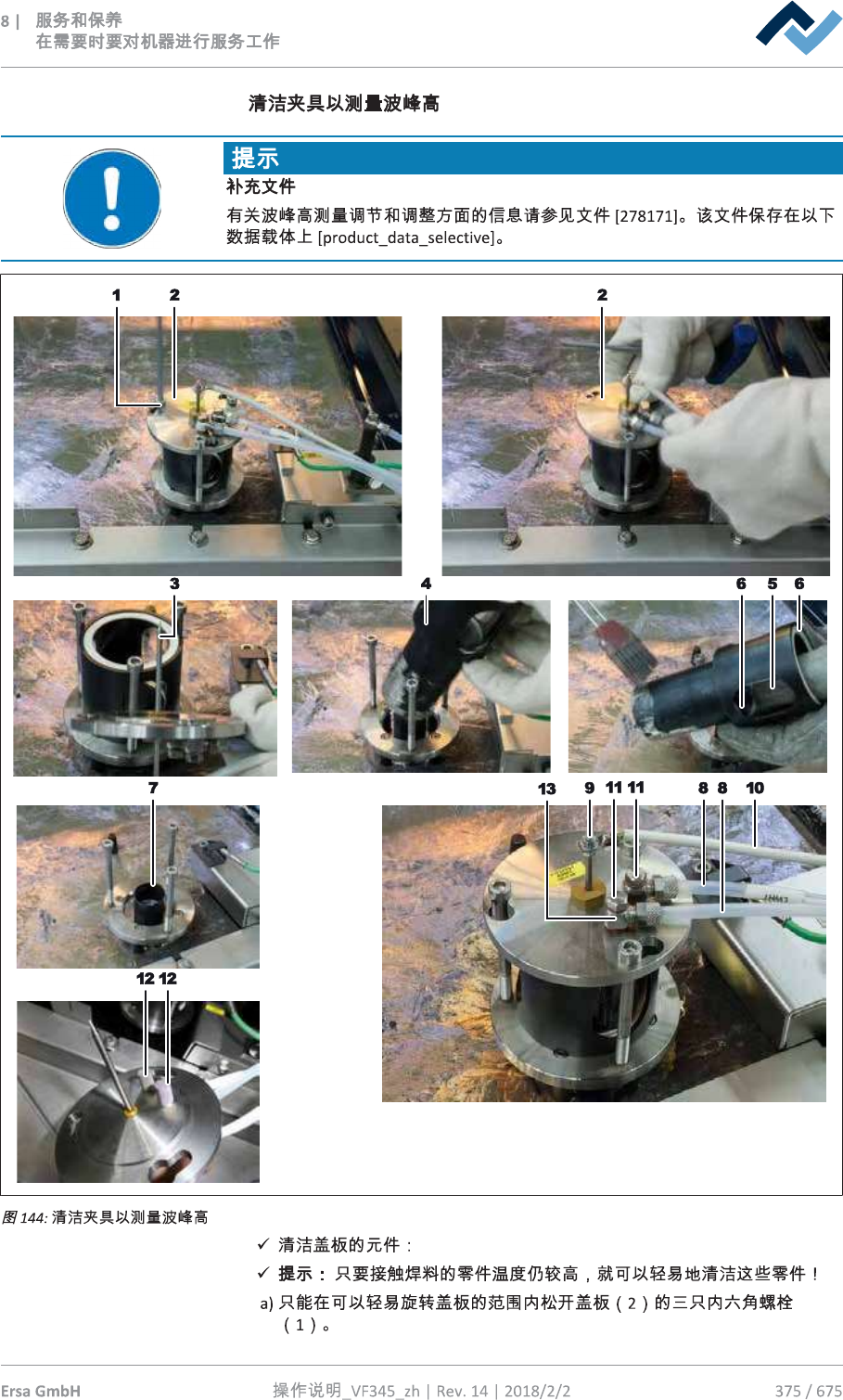 8 | 服务和保养
在需要时要对机器进行服务工作

清洁夹具以测量波峰高

提示
补充文件
有关波峰高测量调节和调整方面的信息请参见文件 [278171]。该文件保存在以下数据载体上 [product_data_selective]。

1 2 2
3 4 6 5 6
7 13 9 11 11 8 8 10
12 12

图 144: 清洁夹具以测量波峰高

✓ 清洁盖板的元件：
✓ 提示：只要接触焊料的零件温度仍较高，就可以轻易地清洁这些零件！
a) 只能在可以轻易旋转盖板的范围内松开盖板（2）的三只内六角螺栓（1）。

Ersa GmbH 操作说明_VF345_zh | Rev. 14 | 2018/2/2 375 / 675