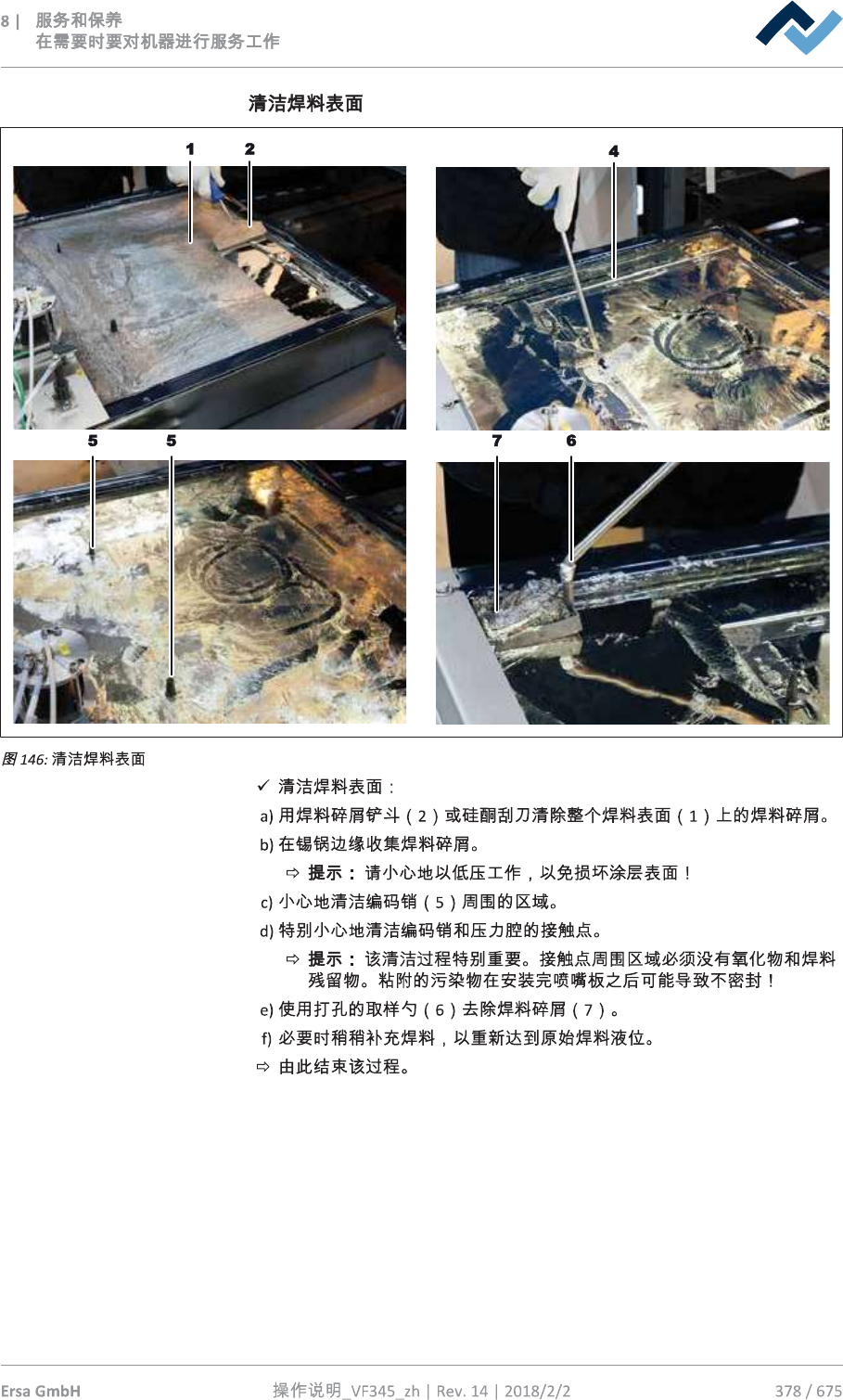 8 | 服务和保养
在需要时要对机器进行服务工作

清洁焊料表面

1 2 4

5 5 7 6

图 146: 清洁焊料表面

✓ 清洁焊料表面：

a) 用焊料碎屑铲斗（2）或硅酮刮刀清除整个焊料表面（1）上的焊料碎屑。

b) 在锡锅边缘收集焊料碎屑。

⇨ 提示： 请小心地以低压工作，以免损坏涂层表面！

c) 小心地清洁编码销（5）周围的区域。

d) 特别小心地清洁编码销和压力腔的接触点。

⇨ 提示： 该清洁过程特别重要。接触点周围区域必须没有氧化物和焊料残留物。粘附的污染物在安装完喷嘴板之后可能导致不密封！

e) 使用打孔的取样勺（6）去除焊料碎屑（7）。

f) 必要时稍稍补充焊料，以重新达到原始焊料液位。

⇨ 由此结束该过程。

Ersa GmbH 操作说明_VF345_zh | Rev. 14 | 2018/2/2 378 / 675