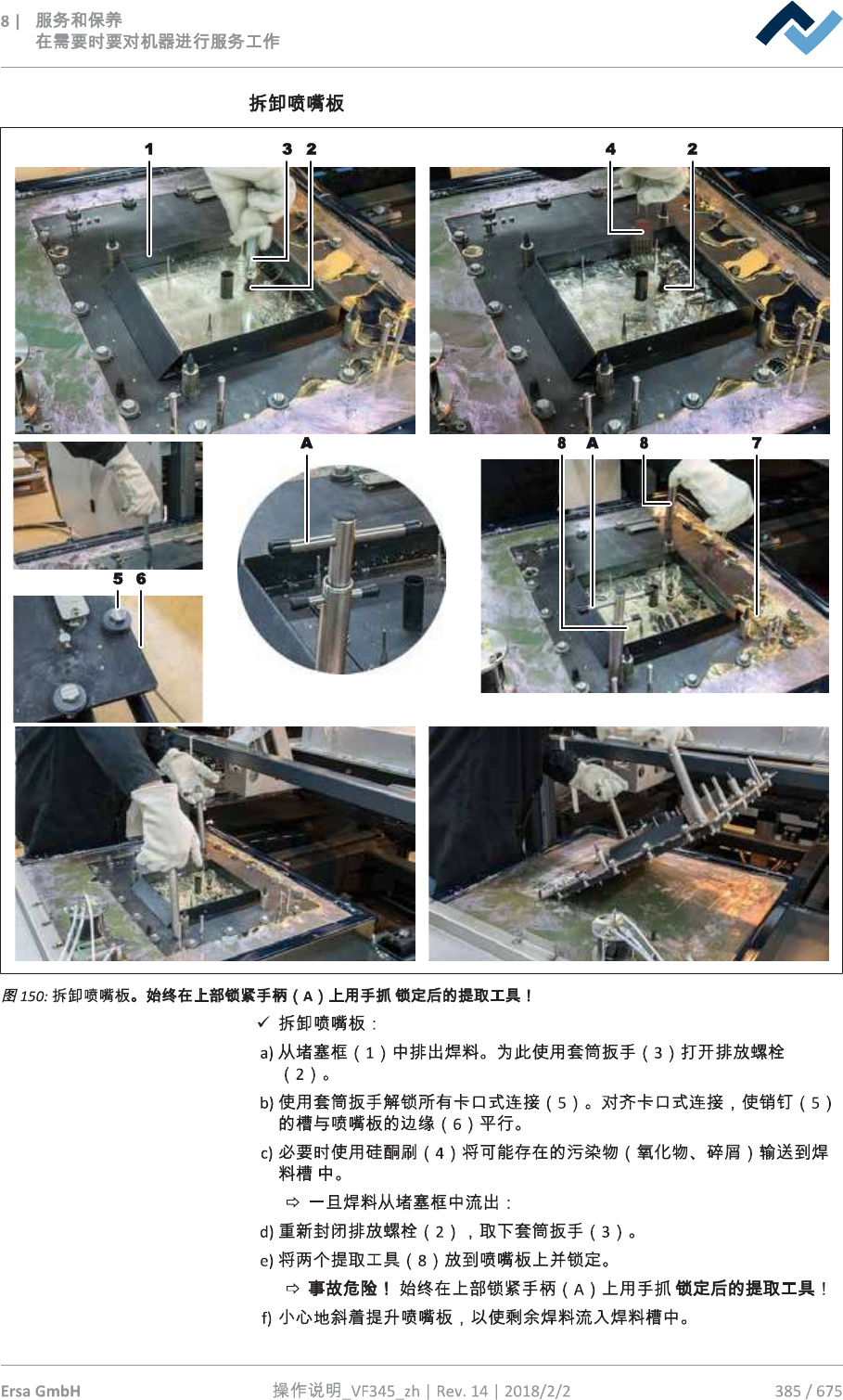 8 | 服务和保养
在需要时要对机器进行服务工作

拆卸喷嘴板

1 3 2 4 2

A 8 A 8 7

5 6

图 150: 拆卸喷嘴板。始终在上部锁紧手柄（A）上用手抓 锁定后的提取工具！

✓ 拆卸喷嘴板：

a) 从堵塞框（1）中排出焊料。为此使用套筒扳手（3）打开排放螺栓（2）。

b) 使用套筒扳手解锁所有卡口式连接（5）。对齐卡口式连接，使销钉（5）的槽与喷嘴板的边缘（6）平行。

c) 必要时使用硅酮刷（4）将可能存在的污染物（氧化物、碎屑）输送到焊料槽 中。

⇨ 一旦焊料从堵塞框中流出：

d) 重新封闭排放螺栓（2），取下套筒扳手（3）。

e) 将两个提取工具（8）放到喷嘴板上并锁定。

⇨ 事故危险！ 始终在上部锁紧手柄（A）上用手抓 锁定后的提取工具！

f) 小心地斜着提升喷嘴板，以使剩余焊料流入焊料槽中。

Ersa GmbH 操作说明_VF345_zh | Rev. 14 | 2018/2/2 385 / 675