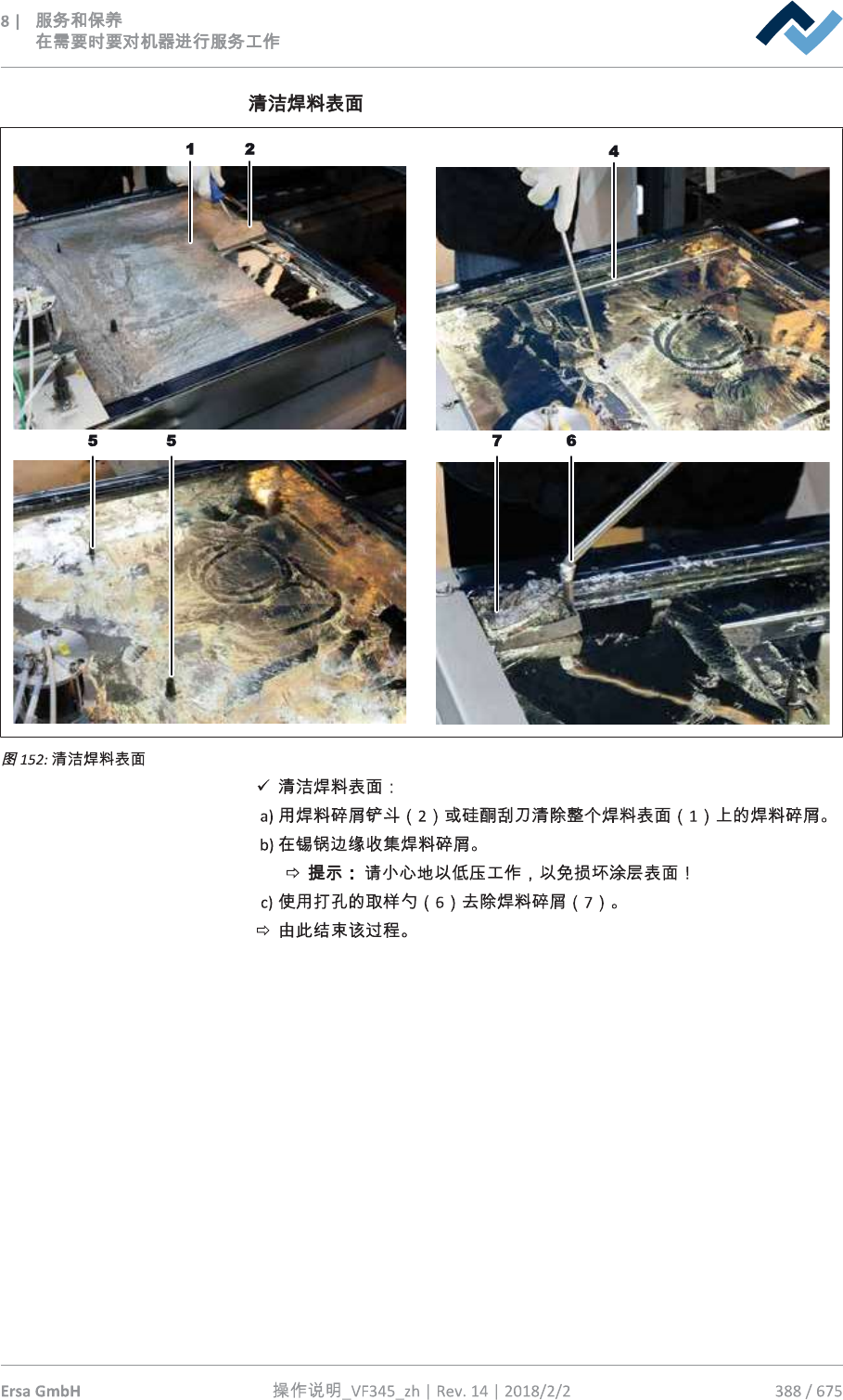 8 | 服务和保养
在需要时要对机器进行服务工作

清洁焊料表面

1 2 4

5 5 7 6

图 152: 清洁焊料表面

✓ 清洁焊料表面：

a) 用焊料碎屑铲斗（2）或硅酮刮刀清除整个焊料表面（1）上的焊料碎屑。

b) 在锡锅边缘收集焊料碎屑。

⇨ 提示： 请小心地以低压工作，以免损坏涂层表面！

c) 使用打孔的取样勺（6）去除焊料碎屑（7）。

⇨ 由此结束该过程。

Ersa GmbH 操作说明_VF345_zh | Rev. 14 | 2018/2/2 388 / 675