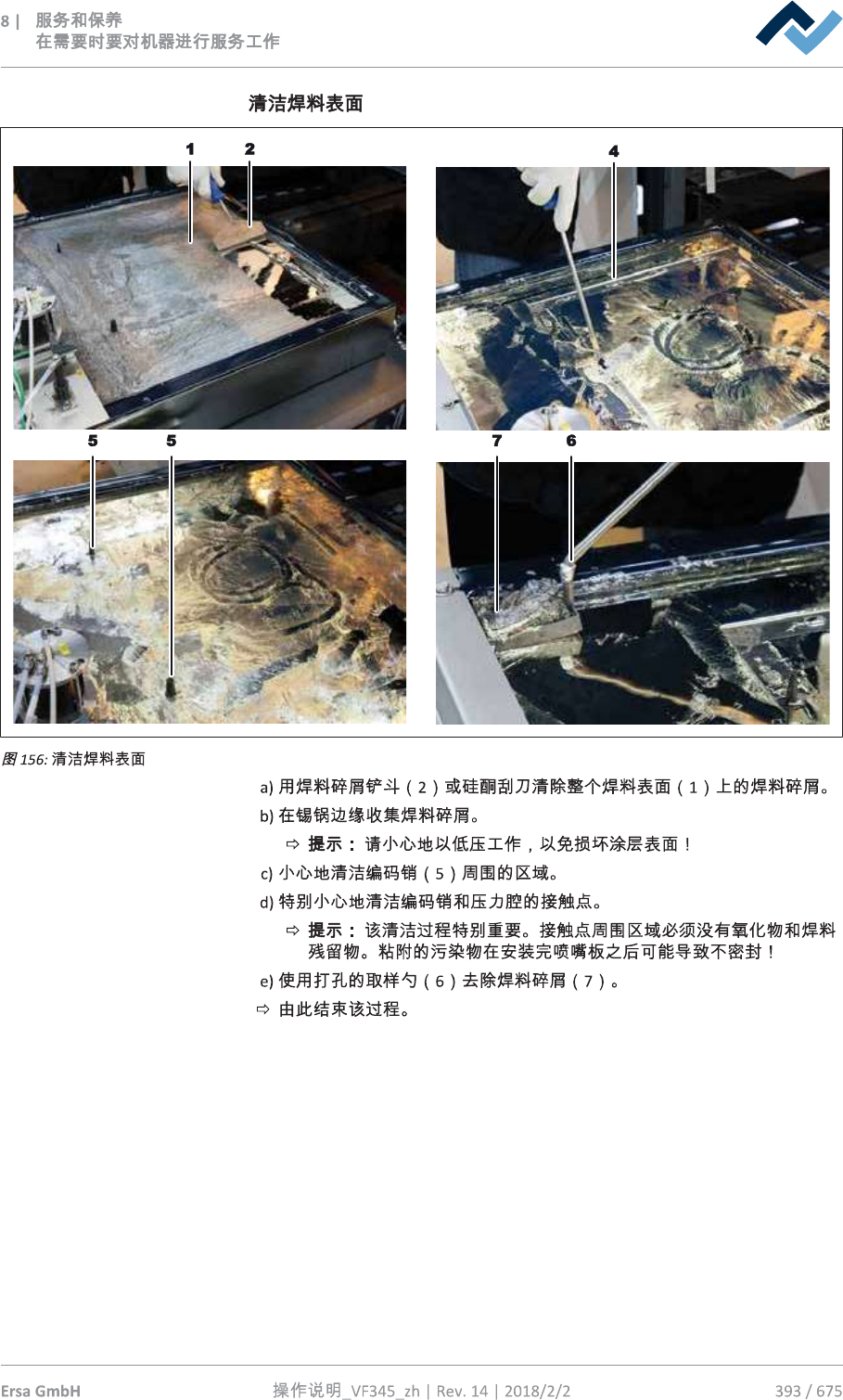 8 | 服务和保养
在需要时要对机器进行服务工作

清洁焊料表面

1 2 4

5 5 7 6

图 156: 清洁焊料表面

a) 用焊料碎屑铲斗（2）或硅酮刮刀清除整个焊料表面（1）上的焊料碎屑。

b) 在锡锅边缘收集焊料碎屑。

⇨ 提示： 请小心地以低压工作，以免损坏涂层表面！

c) 小心地清洁编码销（5）周围的区域。

d) 特别小心地清洁编码销和压力腔的接触点。

⇨ 提示： 该清洁过程特别重要。接触点周围区域必须没有氧化物和焊料残留物。粘附的污染物在安装完喷嘴板之后可能导致不密封！

e) 使用打孔的取样勺（6）去除焊料碎屑（7）。

⇨ 由此结束该过程。

Ersa GmbH 操作说明_VF345_zh | Rev. 14 | 2018/2/2 393 / 675