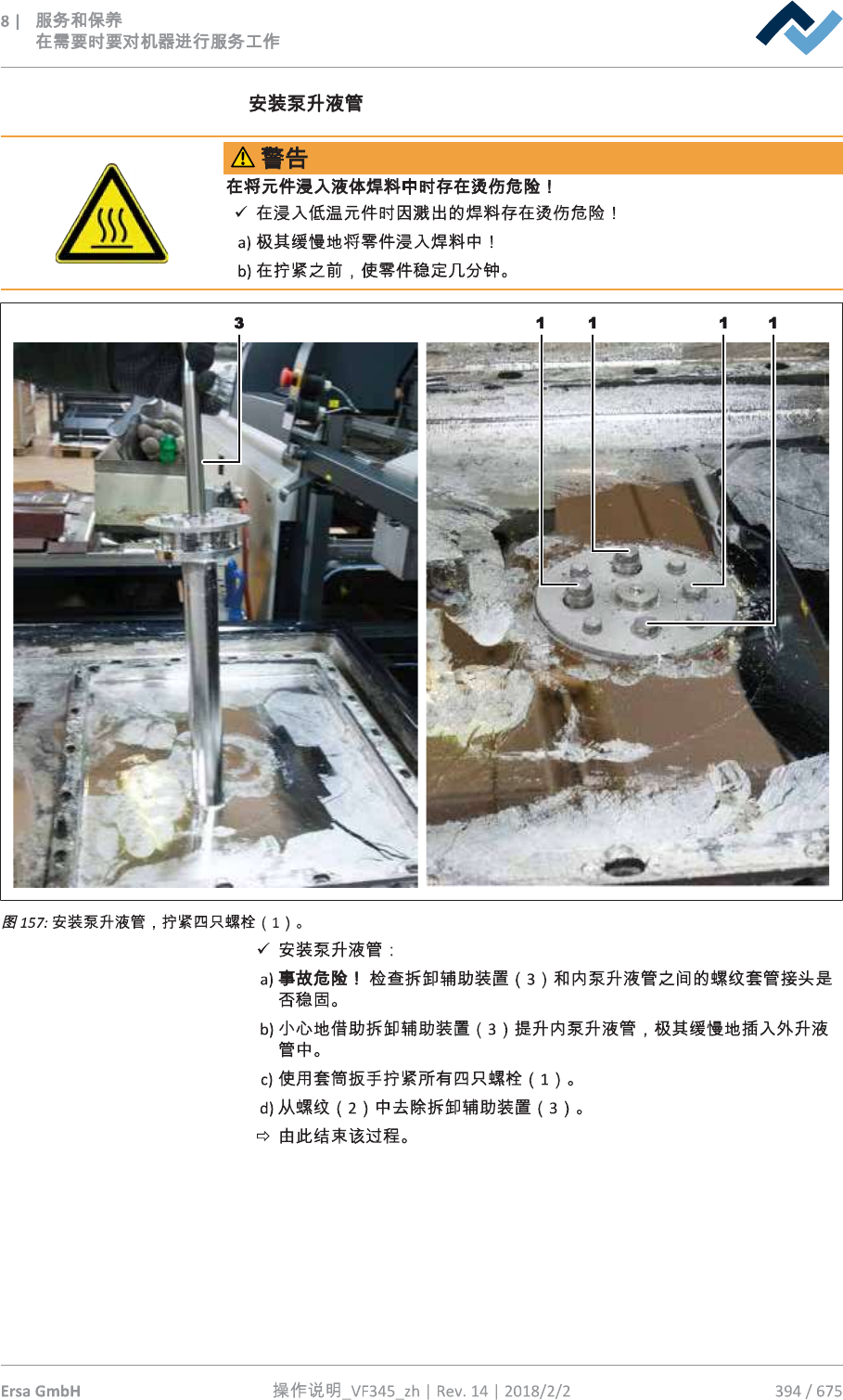 8 | 服务和保养
在需要时要对机器进行服务工作

安装泵升液管

⚠ 警告

在将元件浸入液体焊料中时存在烫伤危险！

✓ 在浸入低温元件时因溅出的焊料存在烫伤危险！

a) 极其缓慢地将零件浸入焊料中！

b) 在拧紧之前，使零件稳定几分钟。

3

1 1 1 1

图 157: 安装泵升液管，拧紧四只螺栓（1）。

✓ 安装泵升液管：

a) 事故危险！ 检查拆卸辅助装置（3）和内泵升液管之间的螺纹套管接头是否稳固。

b) 小心地借助拆卸辅助装置（3）提升内泵升液管，极其缓慢地插入外升液管中。

c) 使用套筒扳手拧紧所有四只螺栓（1）。

d) 从螺纹（2）中去除拆卸辅助装置（3）。

⇨ 由此结束该过程。

Ersa GmbH 操作说明_VF345_zh | Rev. 14 | 2018/2/2 394 / 675