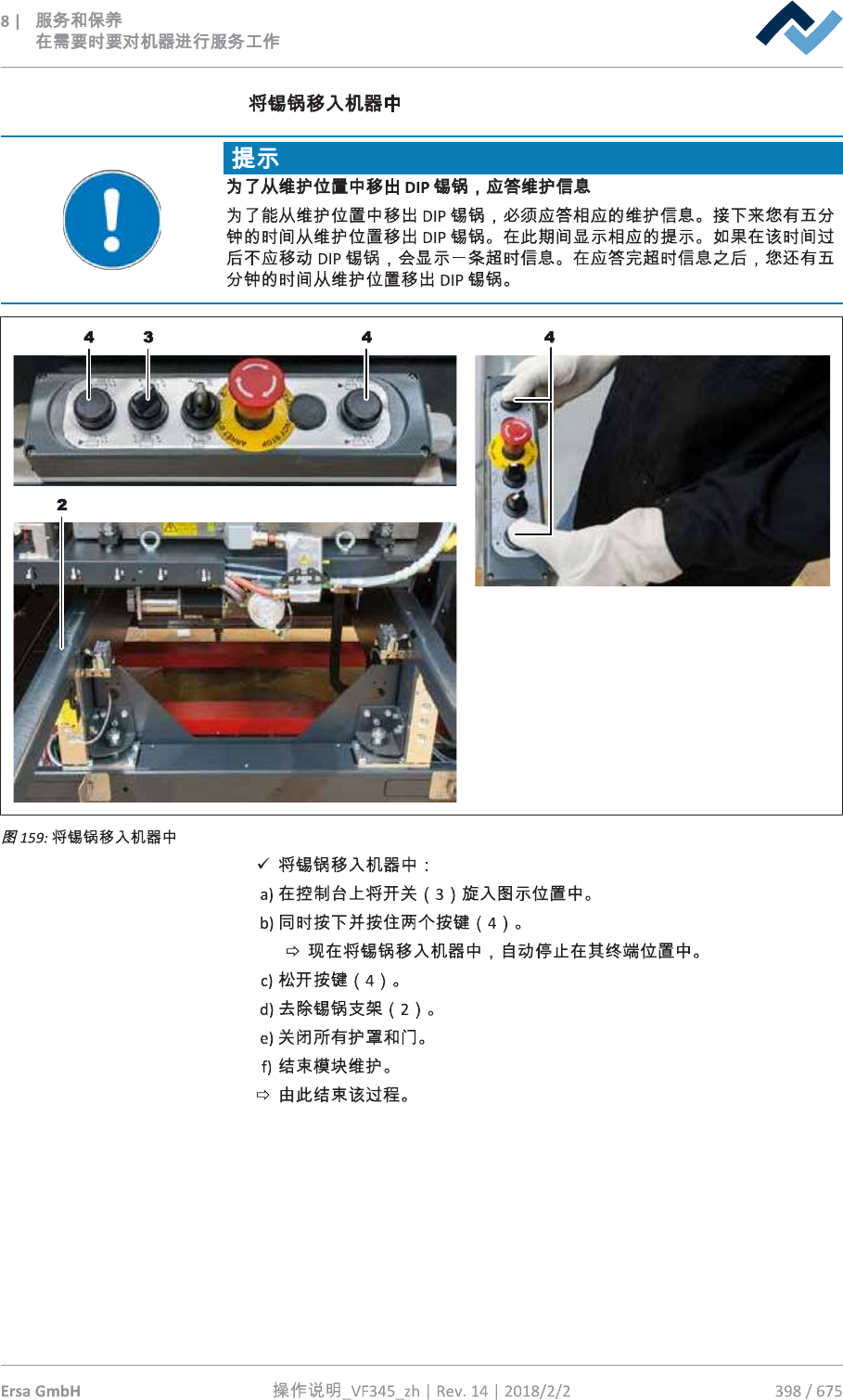 8 | 服务和保养
在需要时要对机器进行服务工作

将锡锅移入机器中

提示
为了从维护位置中移出 DIP 锡锅，应答维护信息
为了能从维护位置中移出 DIP 锡锅，必须应答相应的维护信息。接下来您有五分钟的时间从维护位置移出 DIP 锡锅。在此期间显示相应的提示。如果在该时间过后不应移动 DIP 锡锅，会显示一条超时信息。在应答完超时信息之后，您还有五分钟的时间从维护位置移出 DIP 锡锅。

4 3 4 4
2

图 159: 将锡锅移入机器中

✓ 将锡锅移入机器中：
a) 在控制台上将开关（3）旋入图示位置中。
b) 同时按下并按住两个按键（4）。
⇨ 现在将锡锅移入机器中，自动停止在其终端位置中。
c) 松开按键（4）。
d) 去除锡锅支架（2）。
e) 关闭所有护罩和门。
f) 结束模块维护。
⇨ 由此结束该过程。

Ersa GmbH 操作说明_VF345_zh | Rev. 14 | 2018/2/2 398 / 675