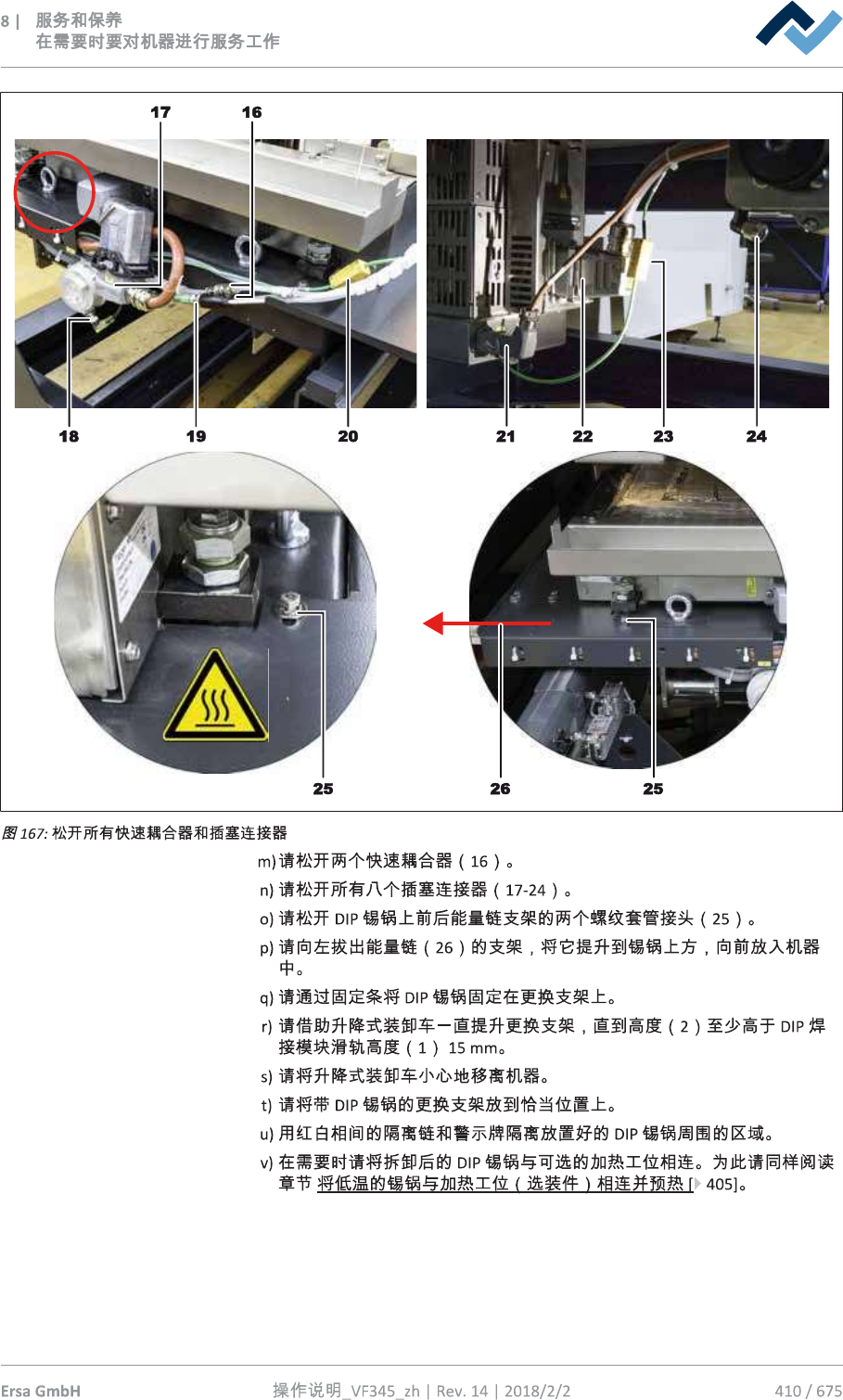 8 | 服务和保养
在需要时要对机器进行服务工作

17
16
18
19
20
21
22
23
24
25
26
25

图 167: 松开所有快速耦合器和插塞连接器

m) 请松开两个快速耦合器（16）。

n) 请松开所有八个插塞连接器（17-24）。

o) 请松开 DIP 锡锅上前后能量链支架的两个螺纹套管接头（25）。

p) 请向左拔出能量链（26）的支架，将它提升到锡锅上方，向前放入机器中。

q) 请通过固定条将 DIP 锡锅固定在更换支架上。

r) 请借助升降式装卸车一直提升更换支架，直到高度（2）至少高于 DIP 焊接模块滑轨高度（1） 15 mm。

s) 请将升降式装卸车小心地移离机器。

t) 请将带 DIP 锡锅的更换支架放到恰当位置上。

u) 用红白相间的隔离链和警示牌隔离放置好的 DIP 锡锅周围的区域。

v) 在需要时请将拆卸后的 DIP 锡锅与可选的加热工位相连。为此请同样阅读章节 将低温的锡锅与加热工位（选装件）相连并预热 [▶ 405]。

Ersa GmbH 操作说明_VF345_zh | Rev. 14 | 2018/2/2 410 / 675