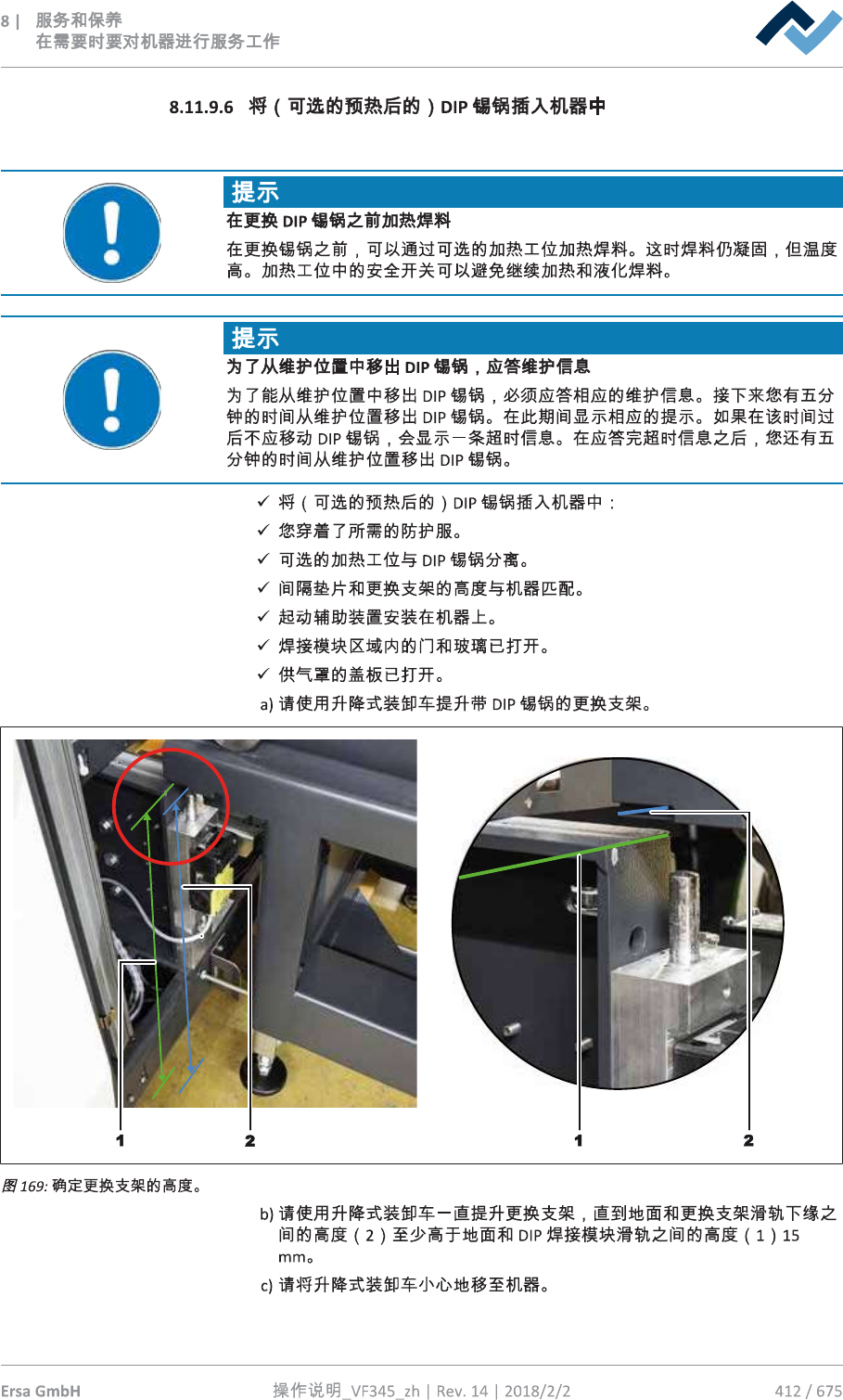 8 | 服务和保养
在需要时要对机器进行服务工作

8.11.9.6 将（可选的预热后的）DIP 锡锅插入机器中

提示
在更换 DIP 锡锅之前加热焊料
在更换锡锅之前，可以通过可选的加热工位加热焊料。这时焊料仍凝固，但温度高。加热工位中的安全开关可以避免继续加热和液化焊料。

提示
为了从维护位置中移出 DIP 锡锅，应答维护信息
为了能从维护位置中移出 DIP 锡锅，必须应答相应的维护信息。接下来您有五分钟的时间从维护位置移出 DIP 锡锅。在此期间显示相应的提示。如果在该时间过后不应移动 DIP 锡锅，会显示一条超时信息。在应答完超时信息之后，您还有五分钟的时间从维护位置移出 DIP 锡锅。

✓ 将（可选的预热后的）DIP 锡锅插入机器中：
✓ 您穿着了所需的防护服。
✓ 可选的加热工位与 DIP 锡锅分离。
✓ 间隔垫片和更换支架的高度与机器匹配。
✓ 起动辅助装置安装在机器上。
✓ 焊接模块区域内的门和玻璃已打开。
✓ 供气罩的盖板已打开。
a) 请使用升降式装卸车提升带 DIP 锡锅的更换支架。

1 2 1 2

图 169: 确定更换支架的高度。

b) 请使用升降式装卸车一直提升更换支架，直到地面和更换支架滑轨下缘之间的高度（2）至少高于地面和 DIP 焊接模块滑轨之间的高度（1）15 mm。
c) 请将升降式装卸车小心地移至机器。

Ersa GmbH 操作说明_VF345_zh | Rev. 14 | 2018/2/2 412 / 675