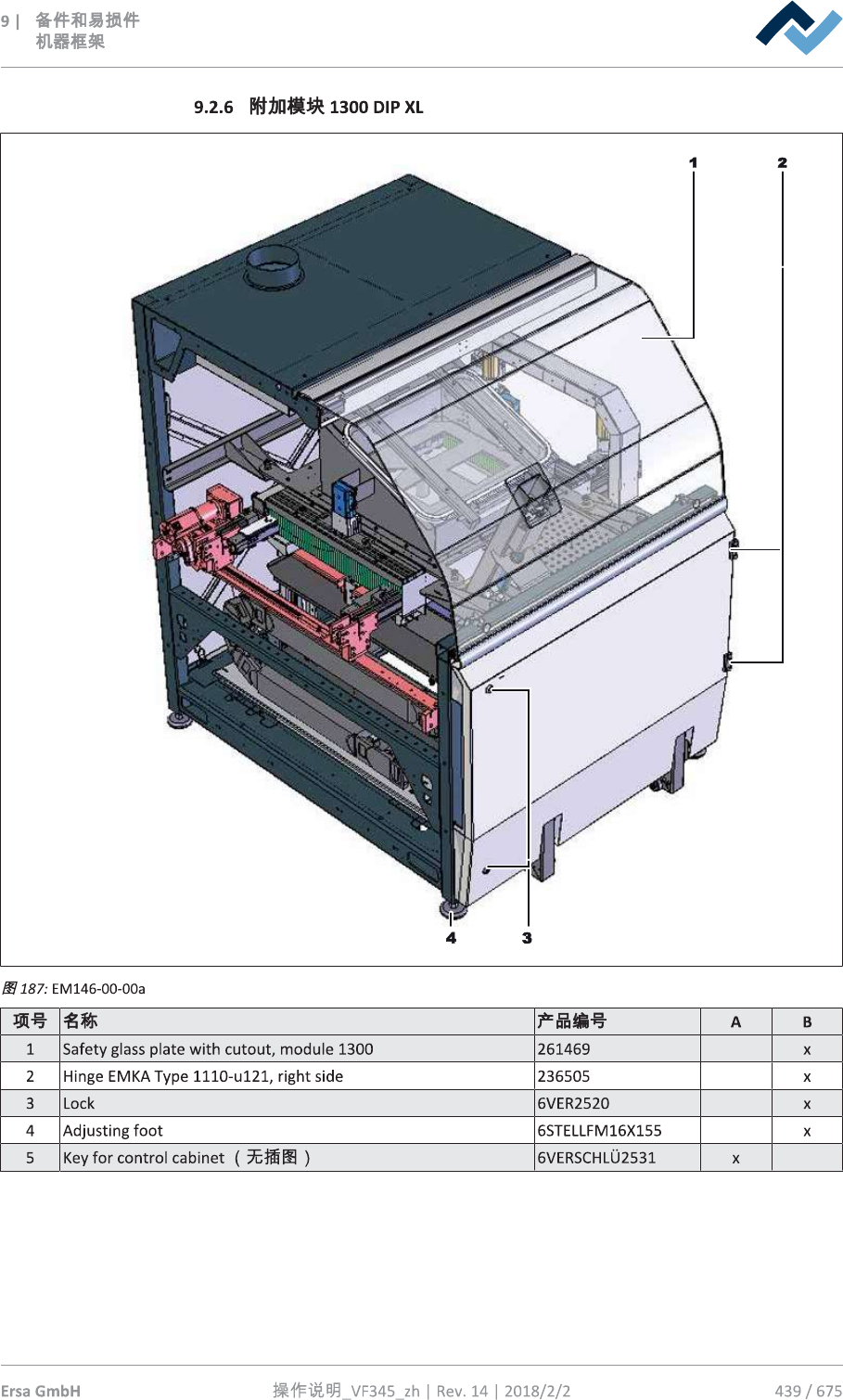 9 | 备件和易损件
机器框架

9.2.6 附加模块 1300 DIP XL

1
2
4
3

图 187: EM146-00-00a

| 项号 | 名称 | 产品编号 | A | B |
|---|---|---|---|---|
| 1 | Safety glass plate with cutout, module 1300 | 261469 | | x |
| 2 | Hinge EMKA Type 1110-u121, right side | 236505 | | x |
| 3 | Lock | 6VER2520 | | x |
| 4 | Adjusting foot | 6STELLFM16X155 | | x |
| 5 | Key for control cabinet （无插图） | 6VERSCHLÜ2531 | x | |

Ersa GmbH 操作说明_VF345_zh | Rev. 14 | 2018/2/2 439 / 675