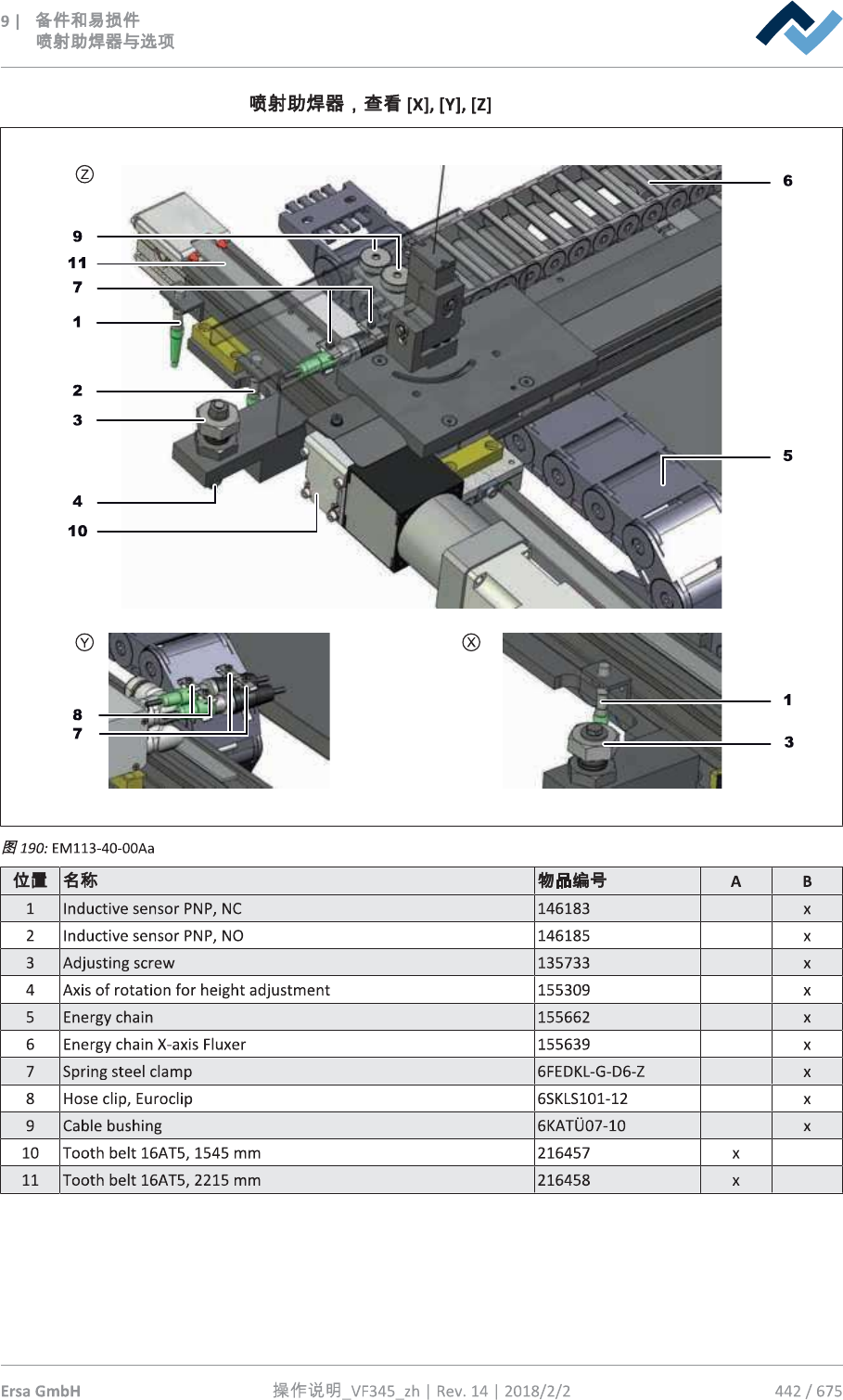 9 | 备件和易损件
喷射助焊器与选项

喷射助焊器，查看 [X], [Y], [Z]

Ⓩ
9
11
7
1
2
3
4
10
6
5

Ⓨ
8
7

Ⓧ
1
3

图 190: EM113-40-00Aa

| 位置 | 名称 | 物品编号 | A | B |
|---|---|---|---|---|
| 1 | Inductive sensor PNP, NC | 146183 | | x |
| 2 | Inductive sensor PNP, NO | 146185 | | x |
| 3 | Adjusting screw | 135733 | | x |
| 4 | Axis of rotation for height adjustment | 155309 | | x |
| 5 | Energy chain | 155662 | | x |
| 6 | Energy chain X-axis Fluxer | 155639 | | x |
| 7 | Spring steel clamp | 6FEDKL-G-D6-Z | | x |
| 8 | Hose clip, Euroclip | 6SKLS101-12 | | x |
| 9 | Cable bushing | 6KATÜ07-10 | | x |
| 10 | Tooth belt 16AT5, 1545 mm | 216457 | x | |
| 11 | Tooth belt 16AT5, 2215 mm | 216458 | x | |

Ersa GmbH　　操作说明_VF345_zh | Rev. 14 | 2018/2/2　　442 / 675