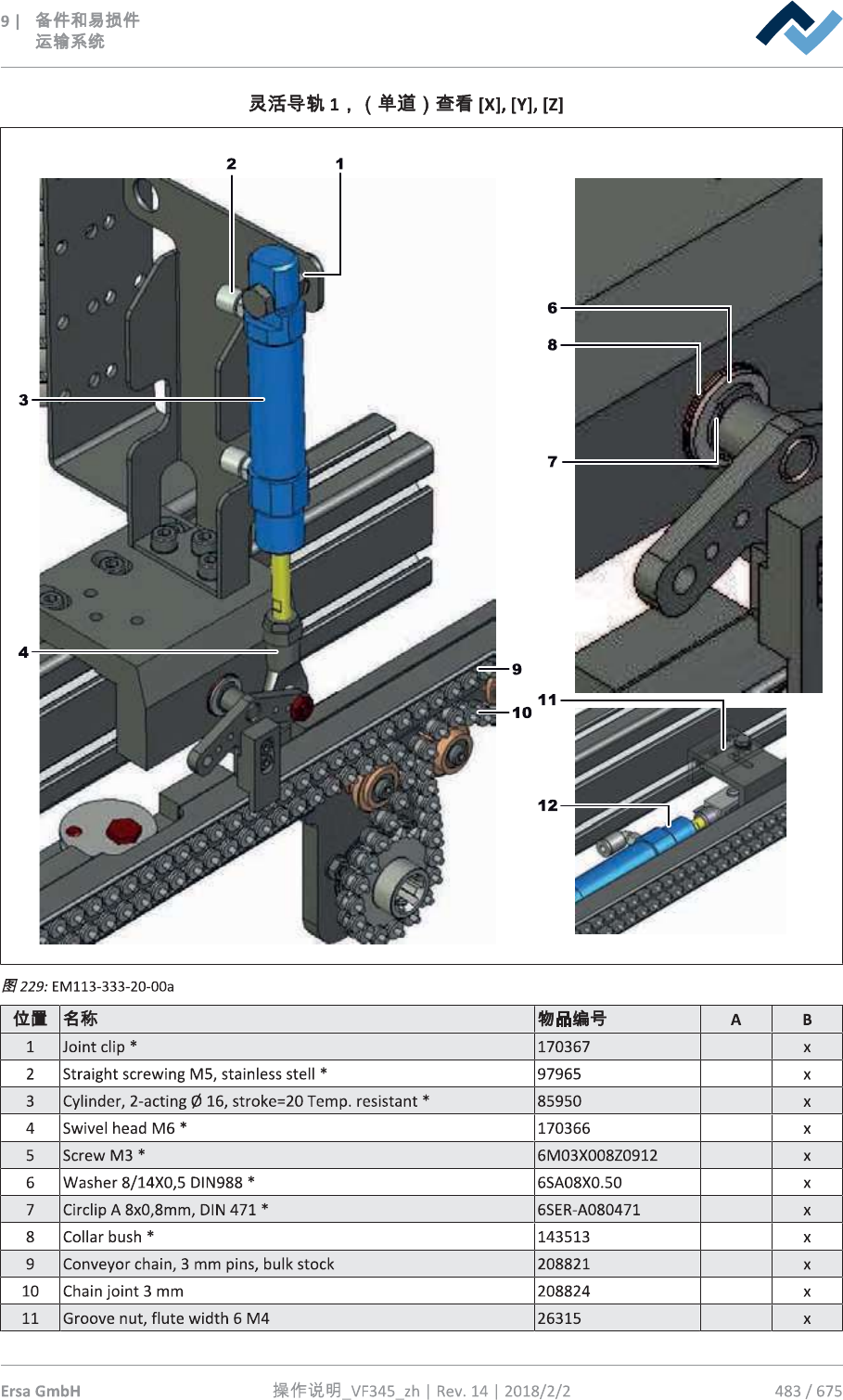 9 | 备件和易损件
运输系统

灵活导轨 1，（单道）查看 [X], [Y], [Z]

2 1 3 4 9 10 6 8 7 11 12

图 229: EM113-333-20-00a

| 位置 | 名称 | 物品编号 | A | B |
|---|---|---|---|---|
| 1 | Joint clip * | 170367 | | x |
| 2 | Straight screwing M5, stainless stell * | 97965 | | x |
| 3 | Cylinder, 2-acting Ø 16, stroke=20 Temp. resistant * | 85950 | | x |
| 4 | Swivel head M6 * | 170366 | | x |
| 5 | Screw M3 * | 6M03X008Z0912 | | x |
| 6 | Washer 8/14X0,5 DIN988 * | 6SA08X0.50 | | x |
| 7 | Circlip A 8x0,8mm, DIN 471 * | 6SER-A080471 | | x |
| 8 | Collar bush * | 143513 | | x |
| 9 | Conveyor chain, 3 mm pins, bulk stock | 208821 | | x |
| 10 | Chain joint 3 mm | 208824 | | x |
| 11 | Groove nut, flute width 6 M4 | 26315 | | x |

Ersa GmbH 操作说明_VF345_zh | Rev. 14 | 2018/2/2 483 / 675