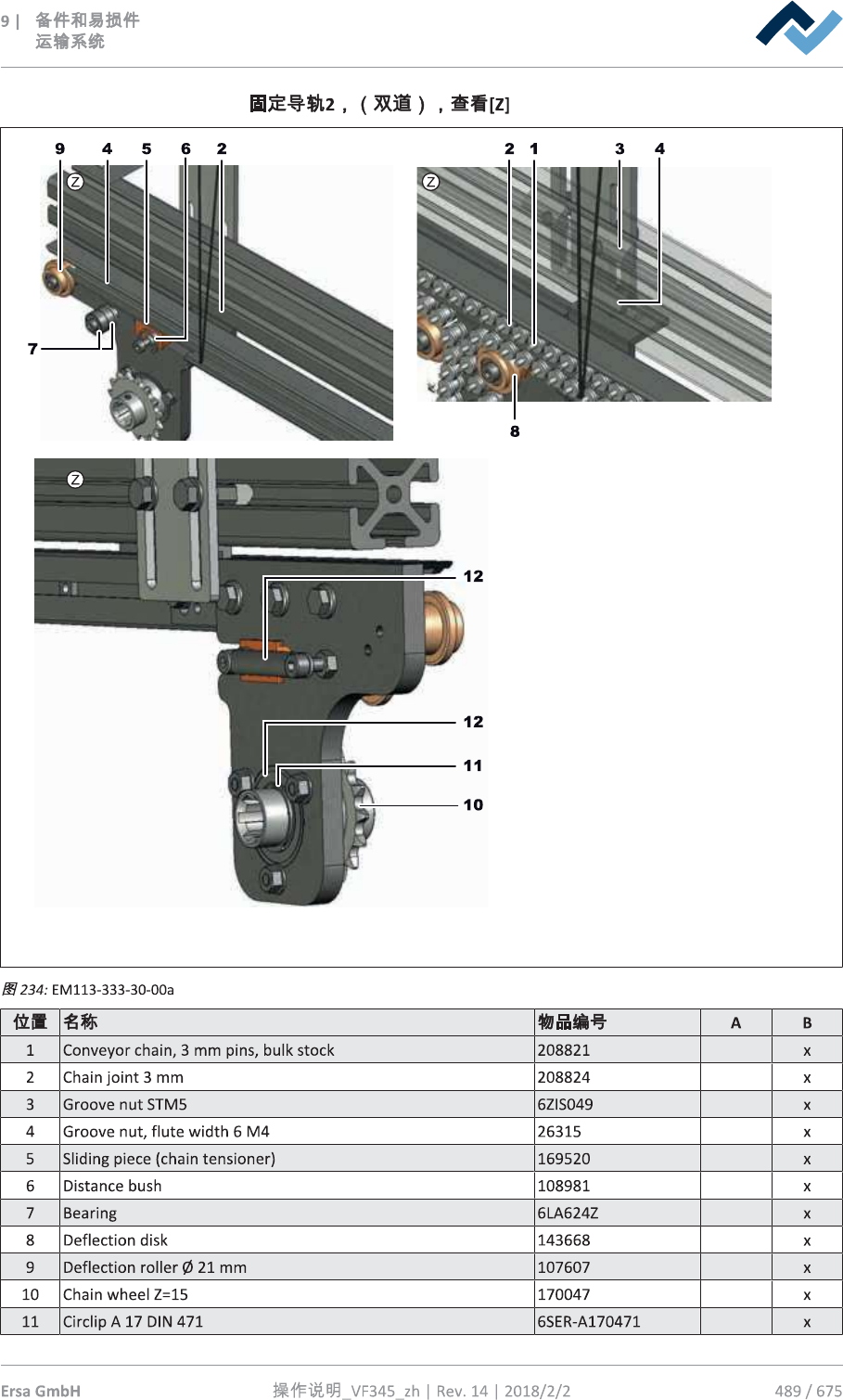 9 | 备件和易损件
运输系统

固定导轨2，（双道），查看[Z]

9 4 5 6 2
Z
7

2 1 3 4
Z
8

Z
12
12
11
10

图 234: EM113-333-30-00a

| 位置 | 名称 | 物品编号 | A | B |
|---|---|---|---|---|
| 1 | Conveyor chain, 3 mm pins, bulk stock | 208821 | | x |
| 2 | Chain joint 3 mm | 208824 | | x |
| 3 | Groove nut STM5 | 6ZIS049 | | x |
| 4 | Groove nut, flute width 6 M4 | 26315 | | x |
| 5 | Sliding piece (chain tensioner) | 169520 | | x |
| 6 | Distance bush | 108981 | | x |
| 7 | Bearing | 6LA624Z | | x |
| 8 | Deflection disk | 143668 | | x |
| 9 | Deflection roller Ø 21 mm | 107607 | | x |
| 10 | Chain wheel Z=15 | 170047 | | x |
| 11 | Circlip A 17 DIN 471 | 6SER-A170471 | | x |

Ersa GmbH 操作说明_VF345_zh | Rev. 14 | 2018/2/2 489 / 675