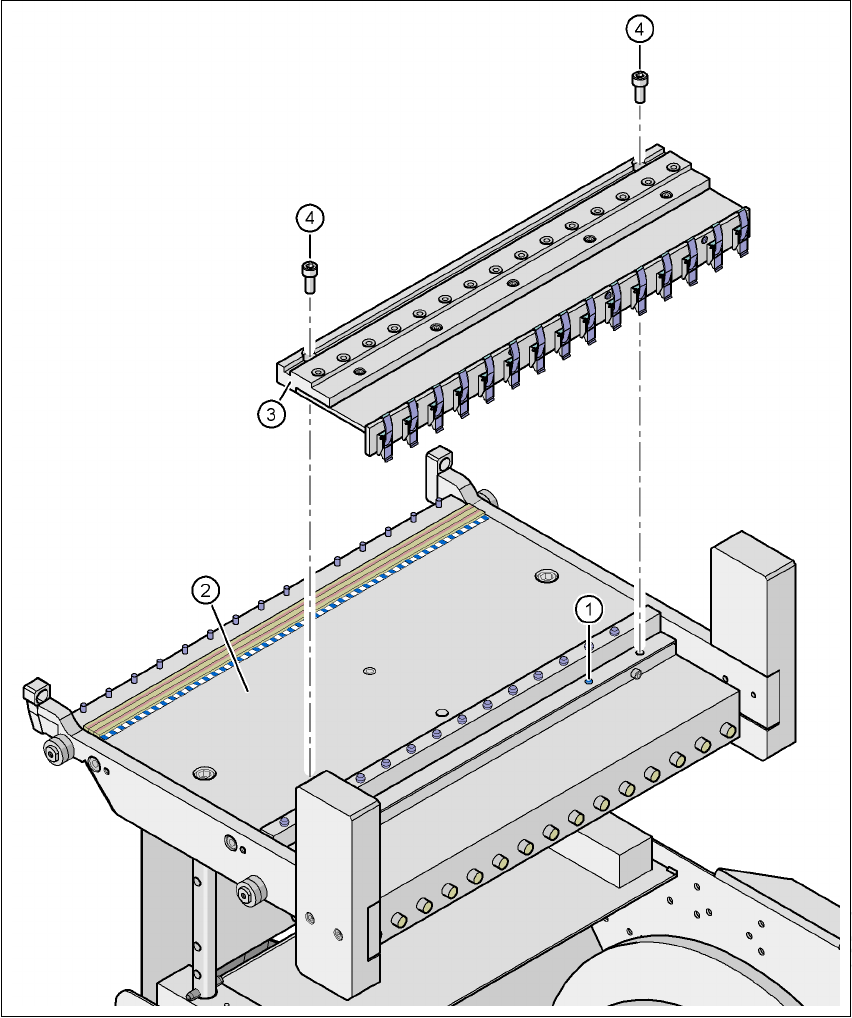 4
4
3
2
1