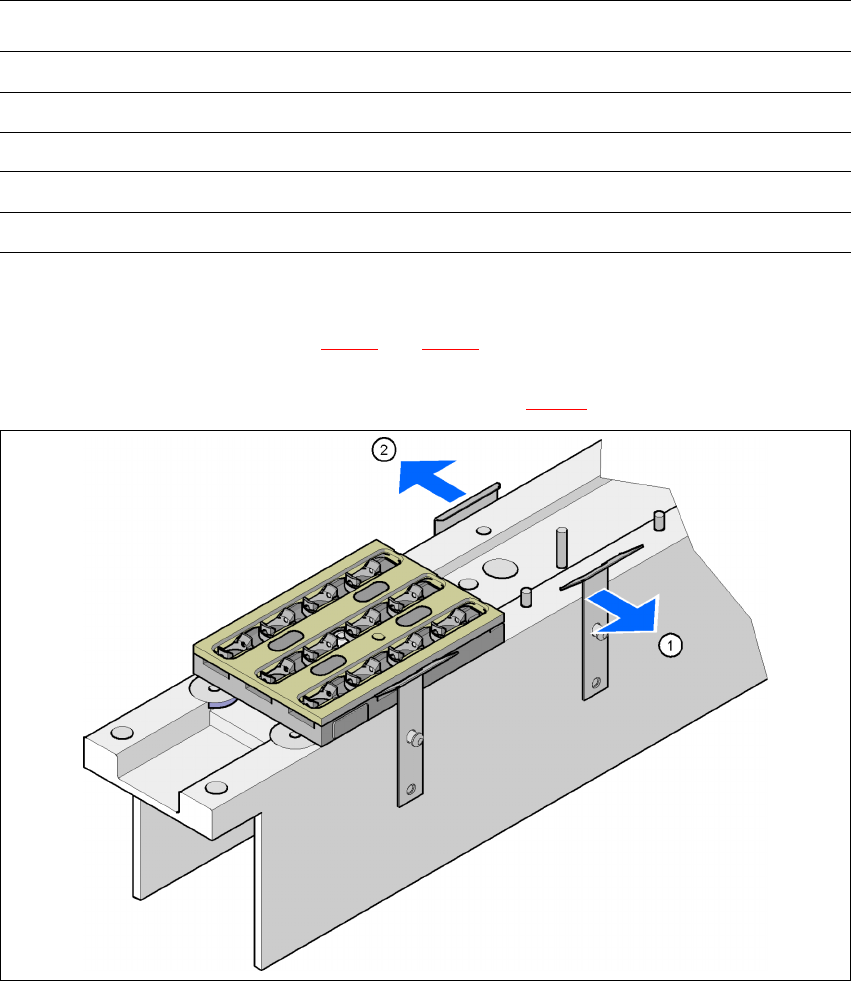 2

1