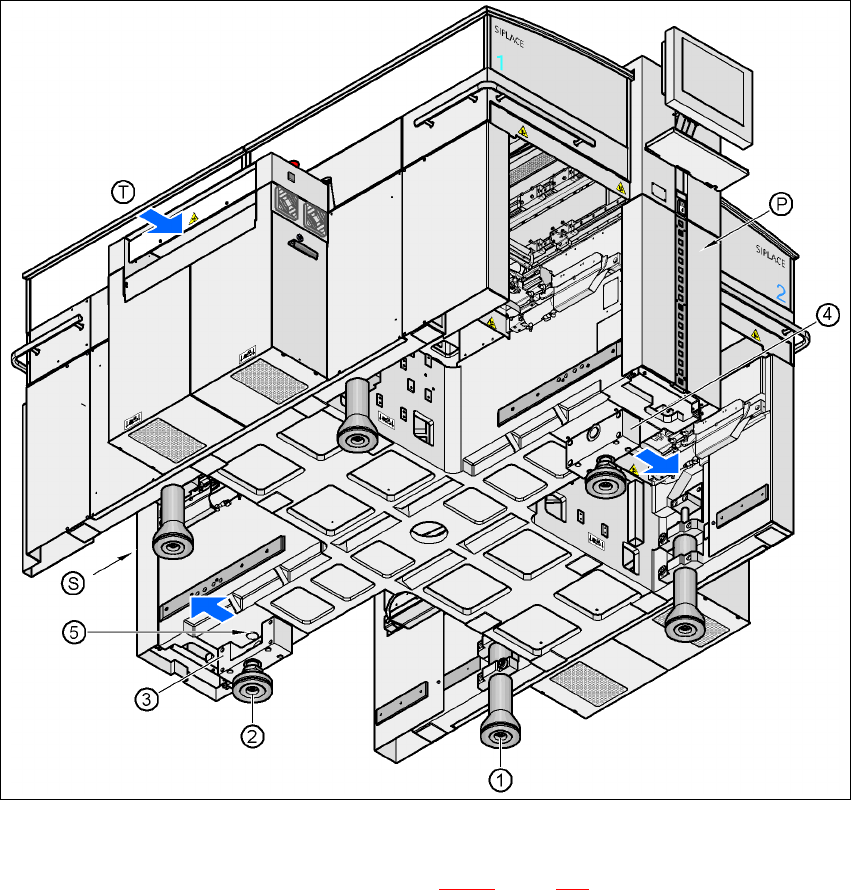 SIPLACE
1
T
P
SIPLACE
2
4
S
5
3
2
1