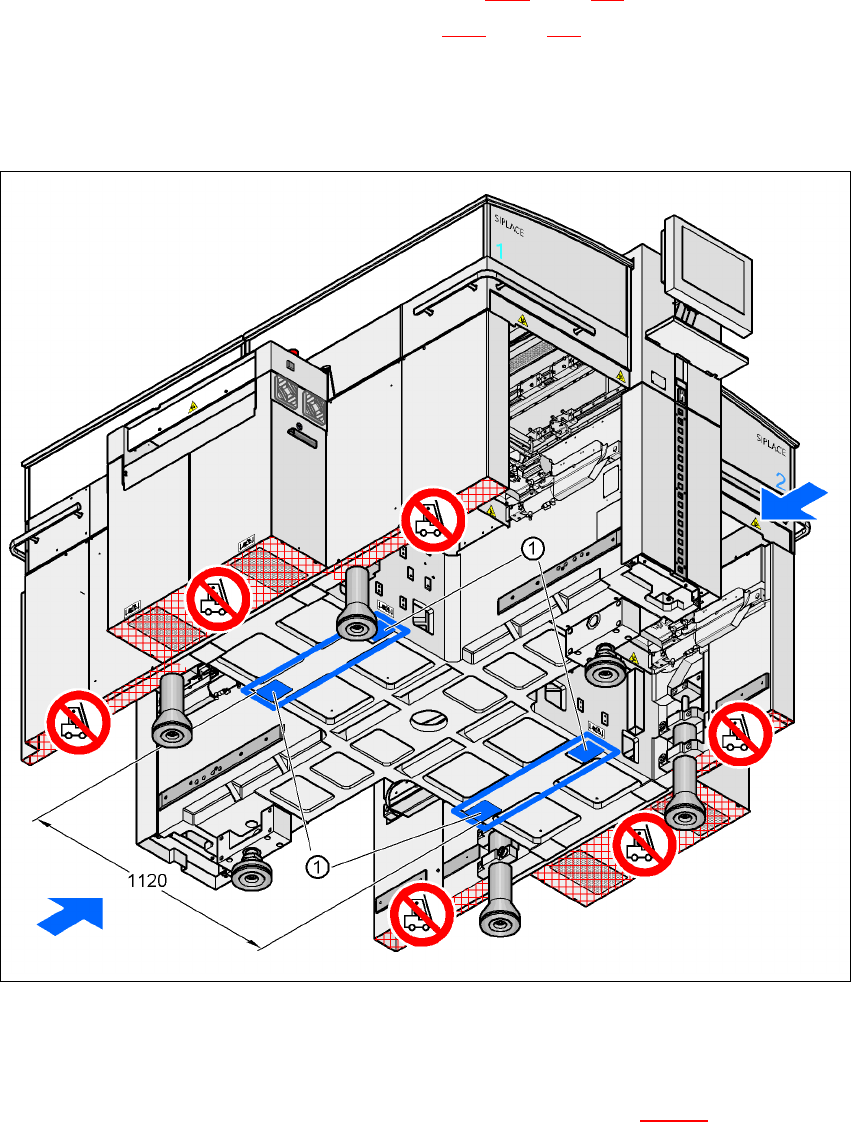 SIPLACE
1
SIPLACE
2
1
1
1120