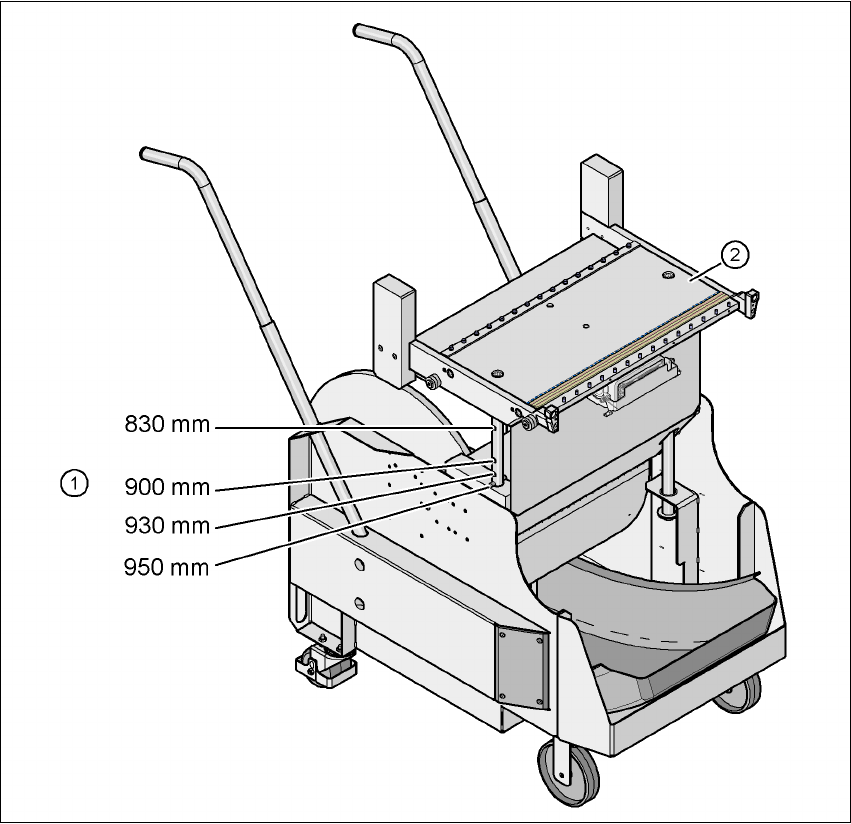 2

830 mm

1

900 mm

930 mm

950 mm