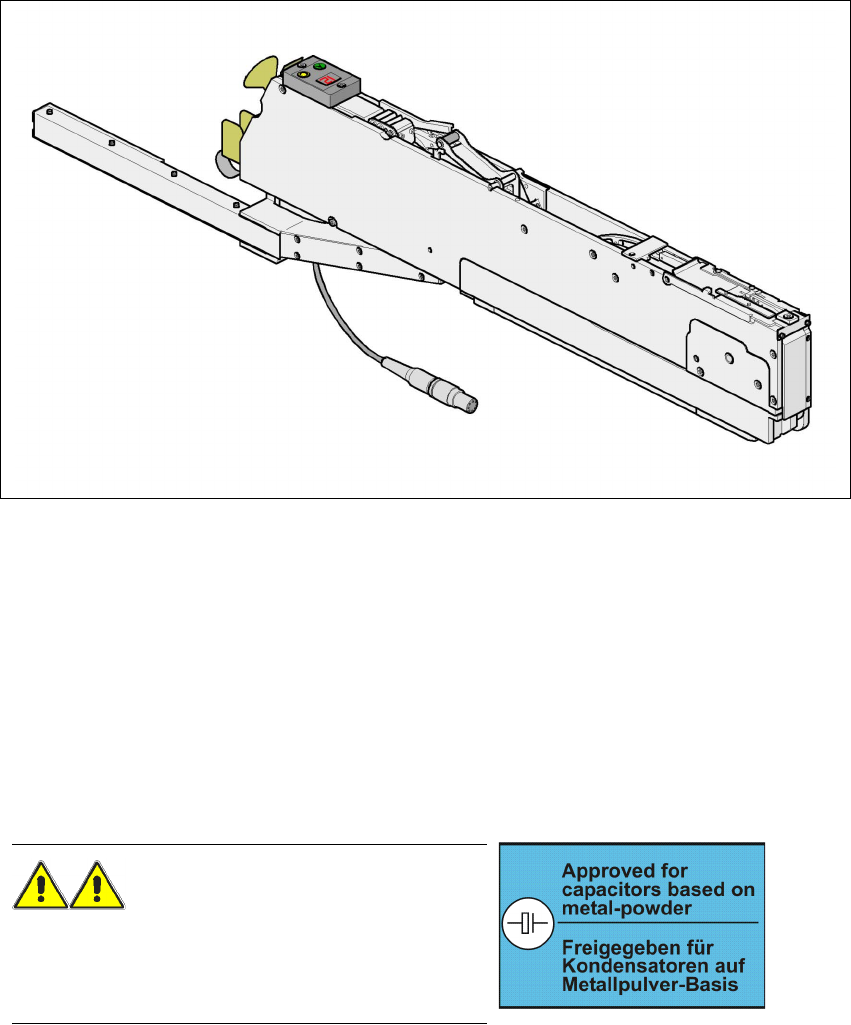 Approved for capacitors based on metal-powder

Freigegeben für Kondensatoren auf Metallpulver-Basis