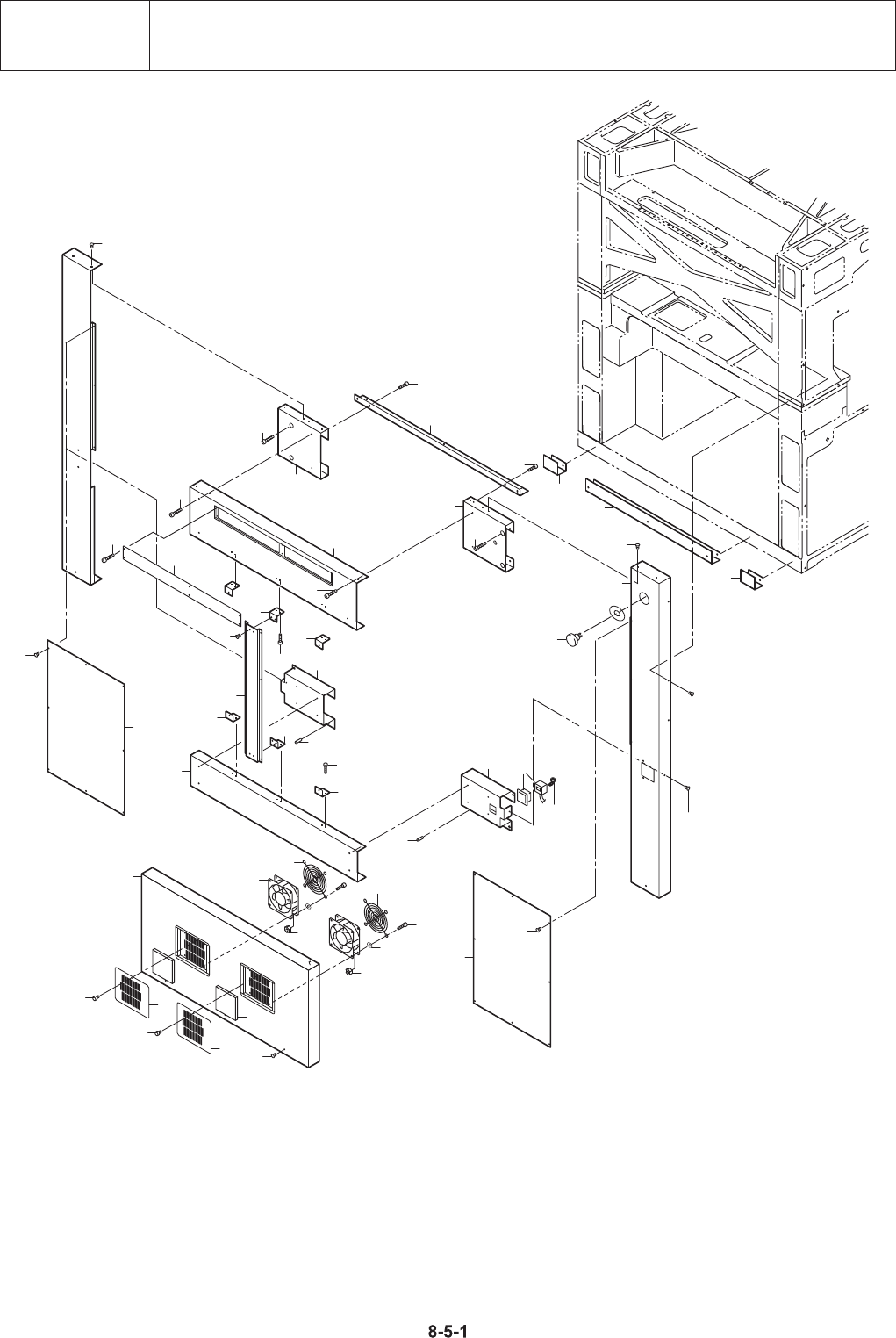 8-5-1