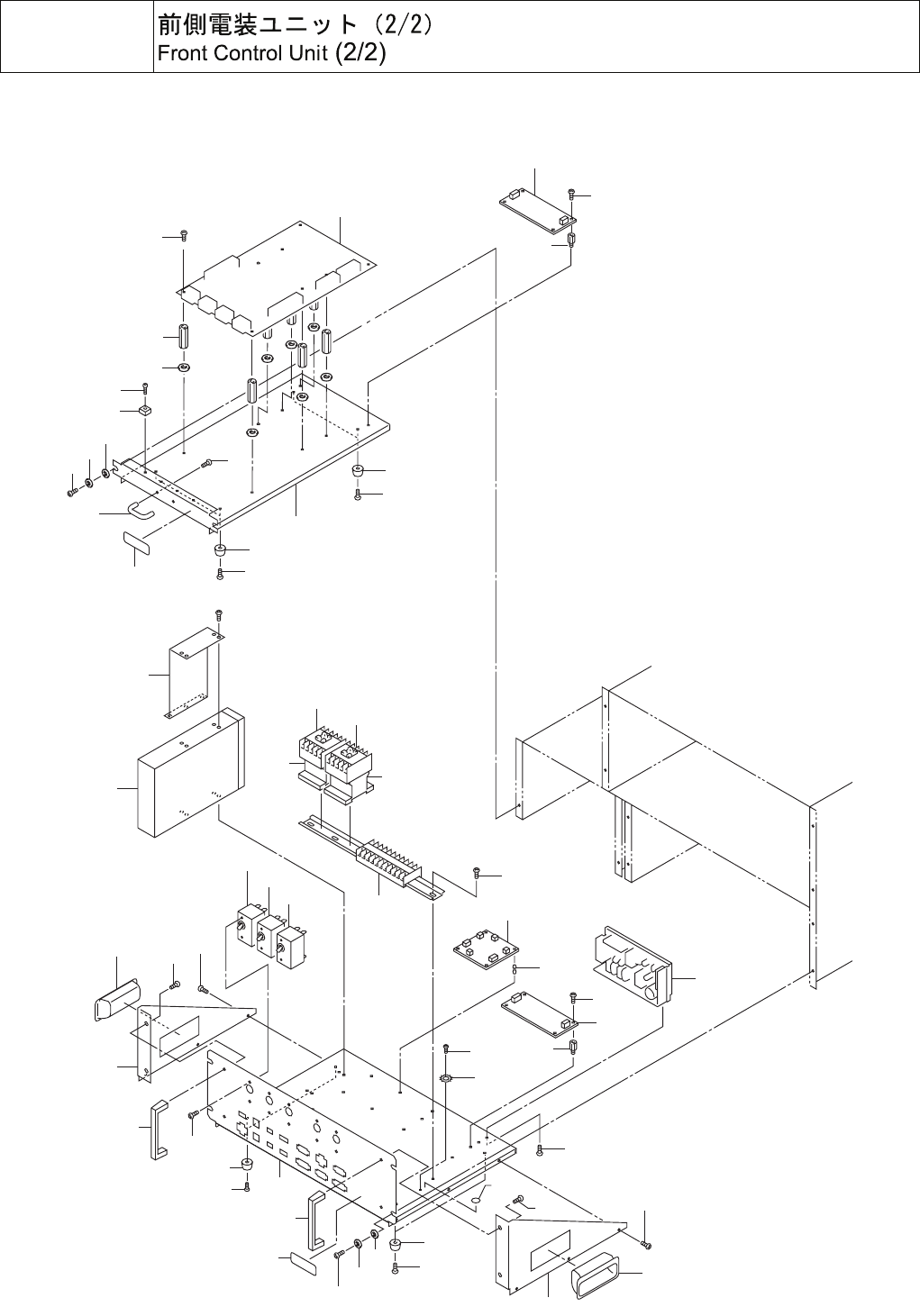 前側電装ユニット (2/2)
Front Control Unit (2/2)