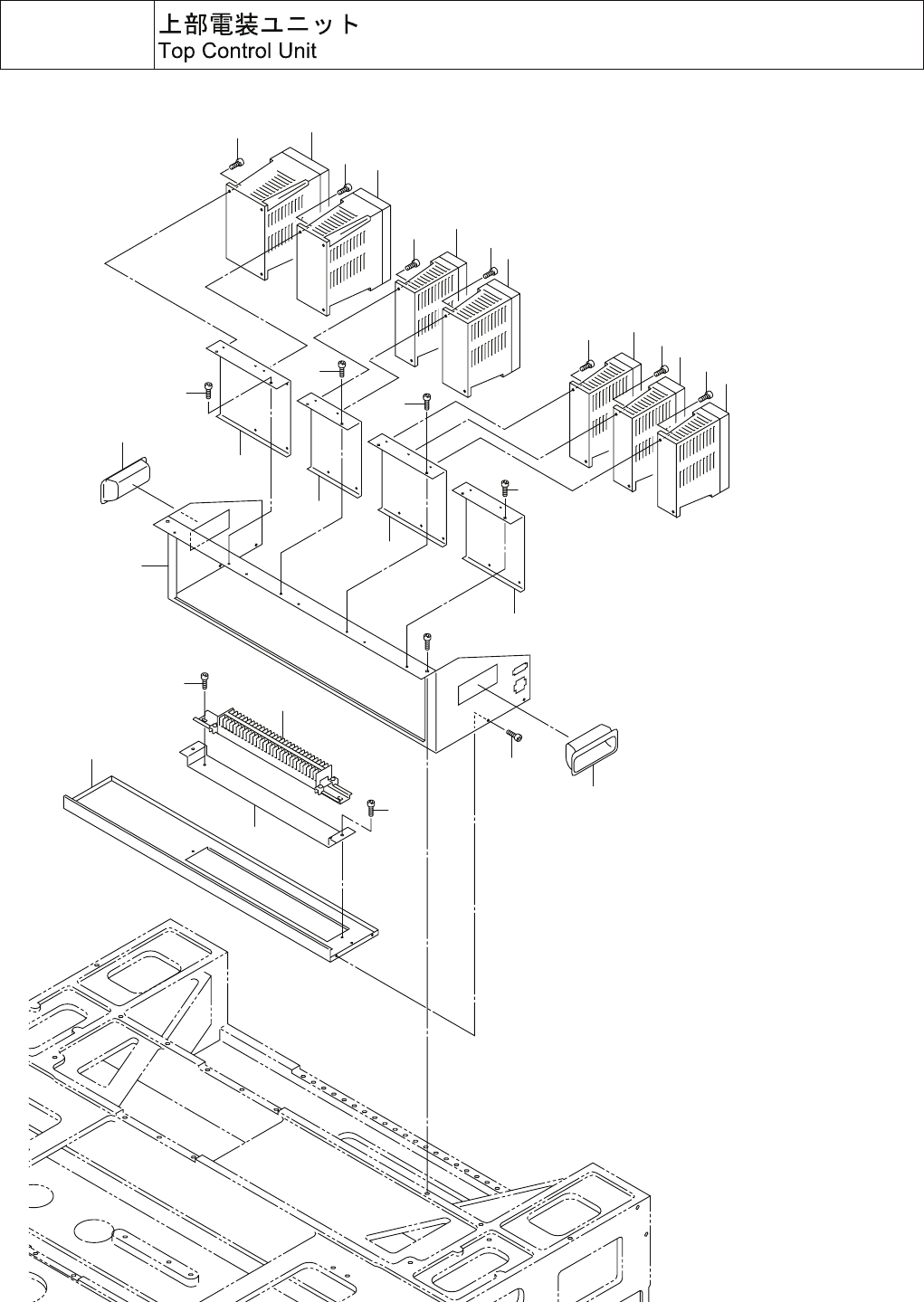 上部電装ユニット
Top Control Unit