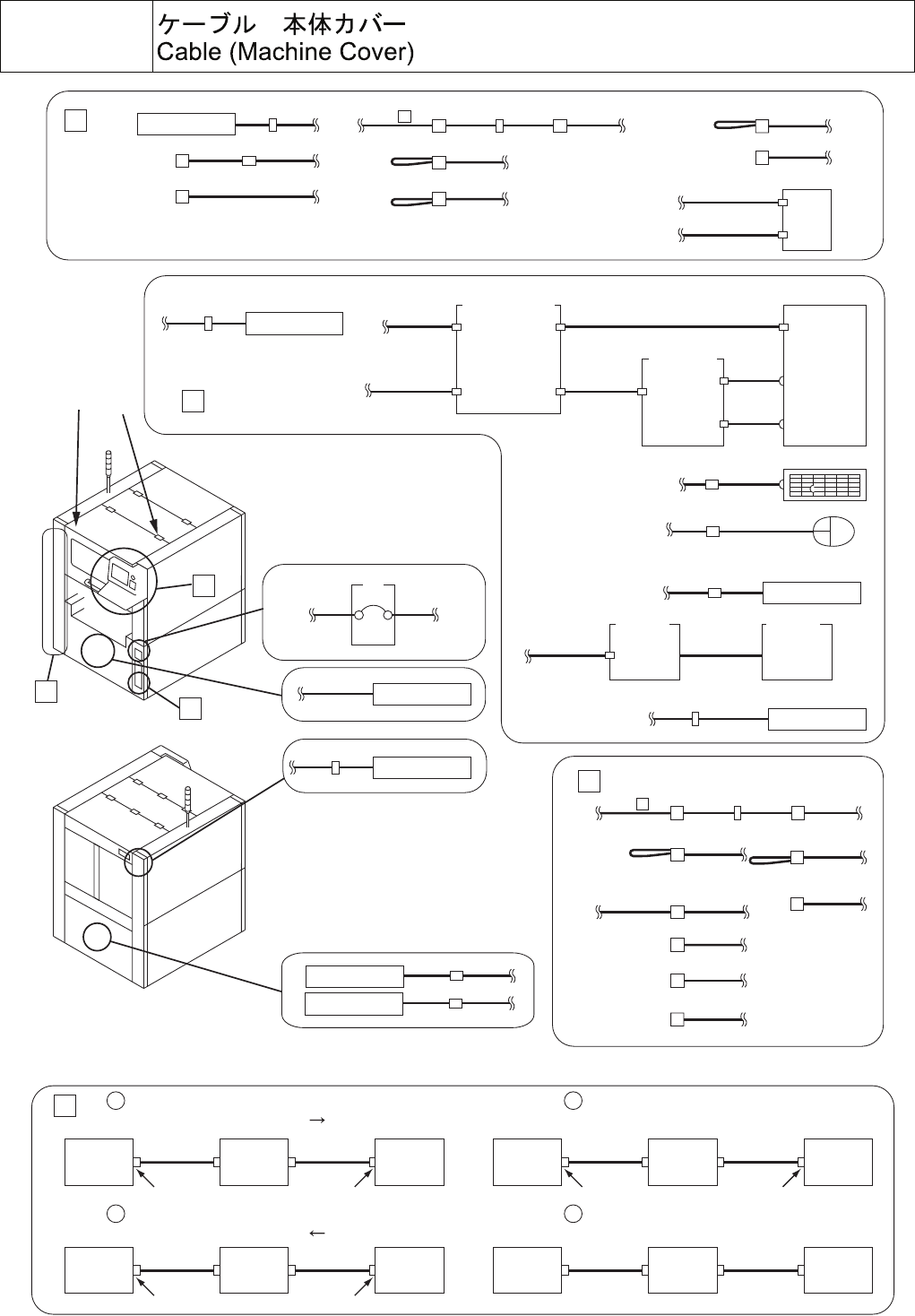 ケーブル　本体カバー
Cable (Machine Cover)

→

←