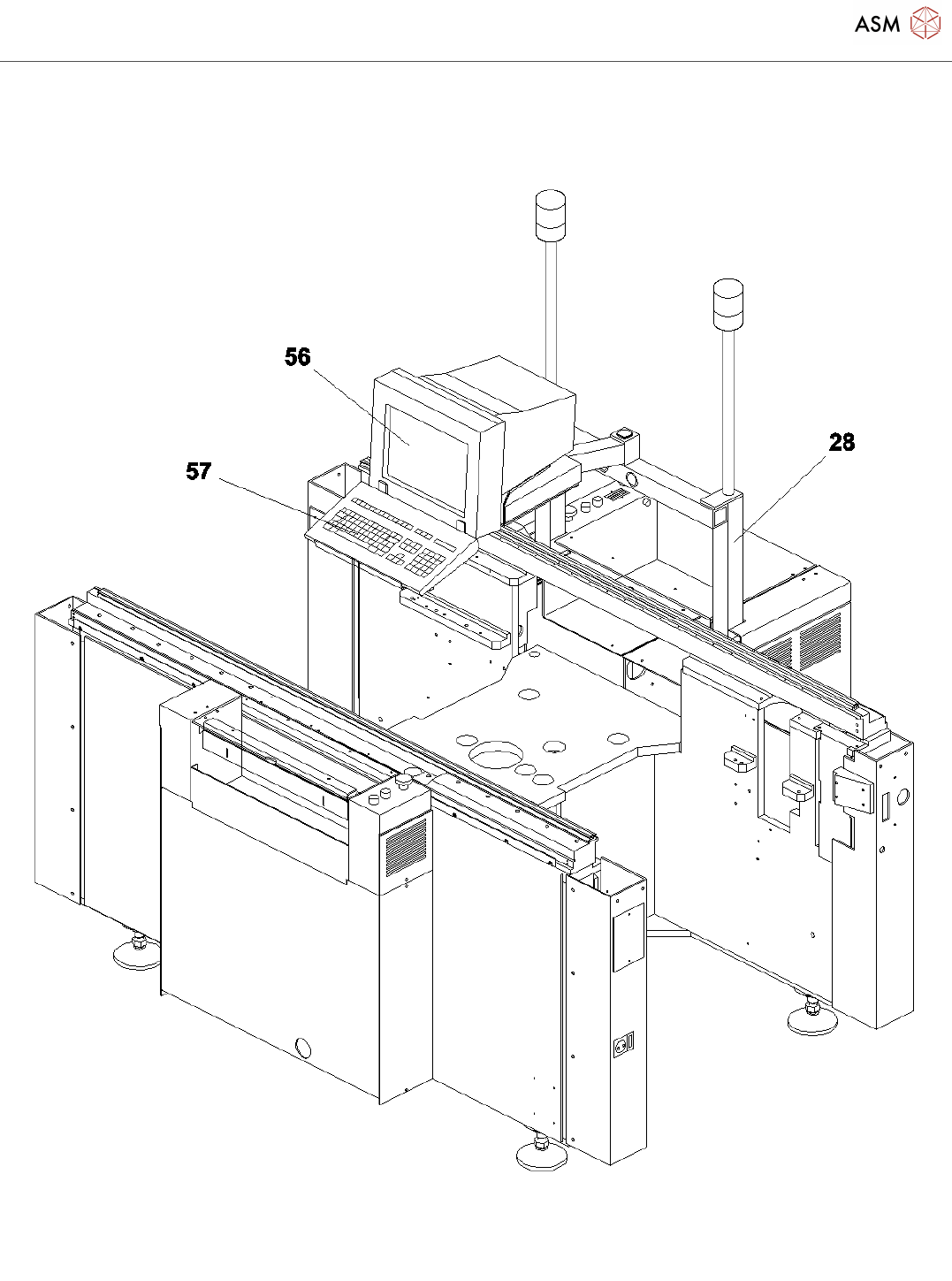 ASM

56

57

28