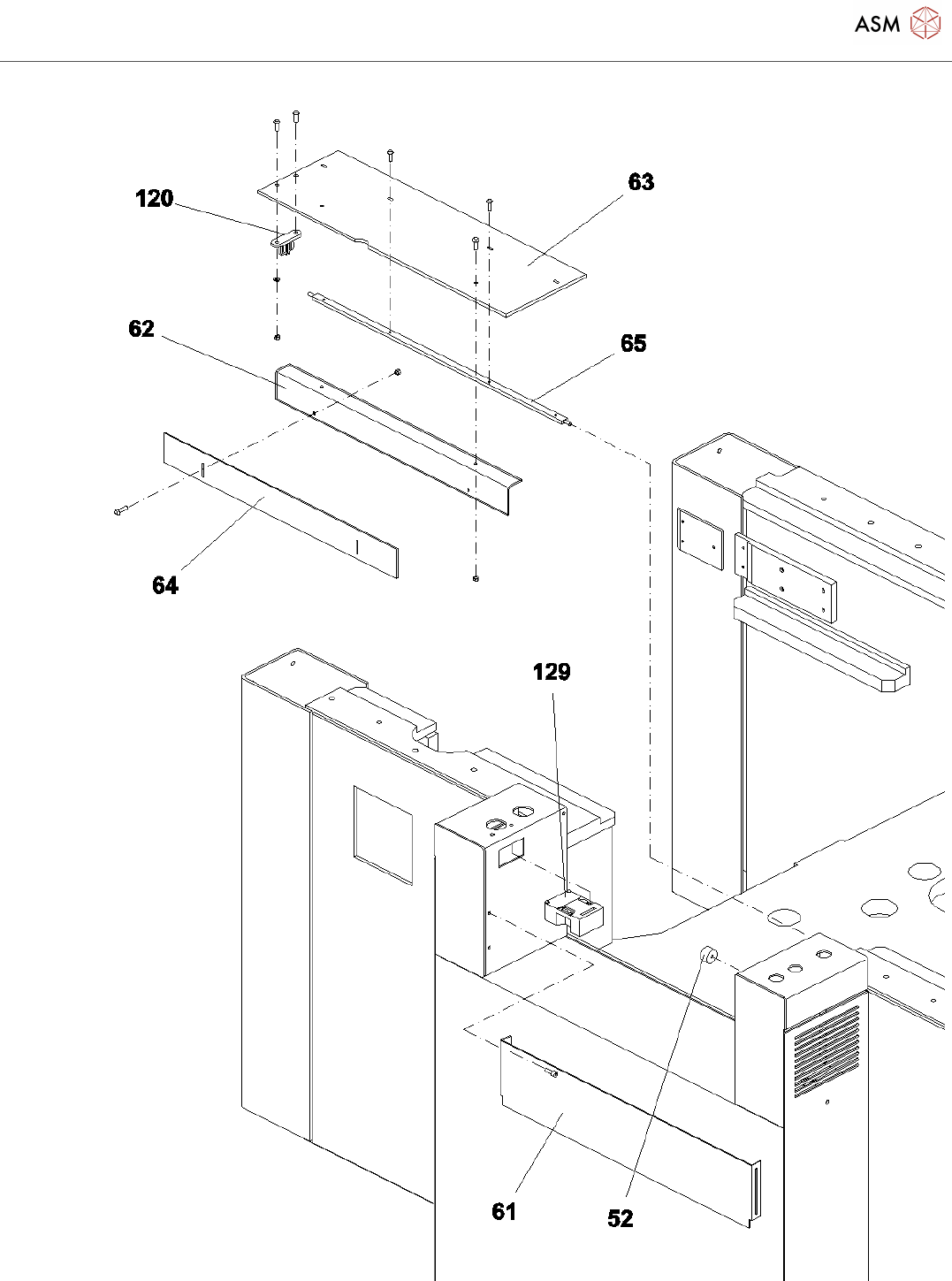 ASM

120

63

62

65

64

129

61

52