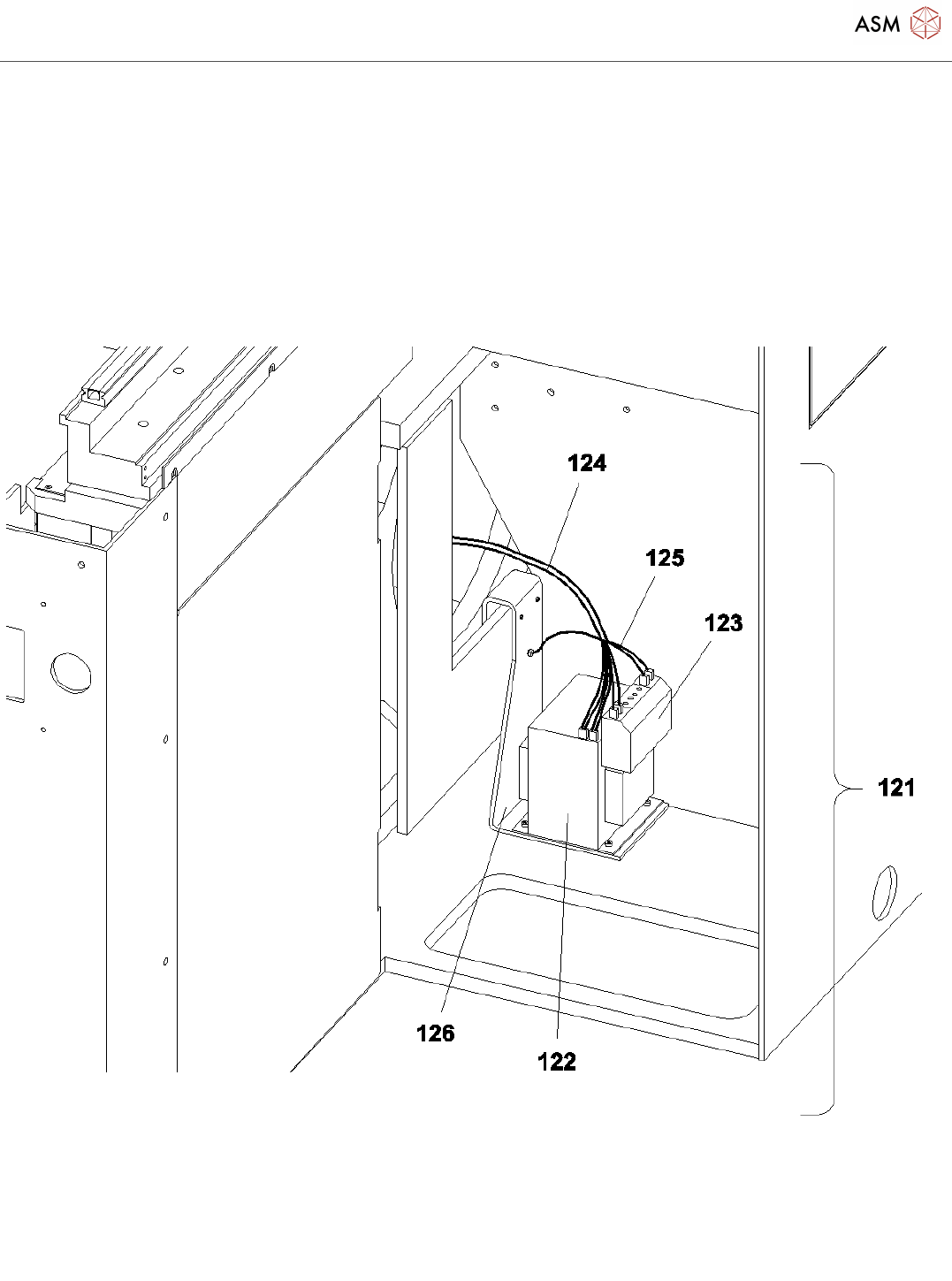 ASM

124
125
123
121
126
122