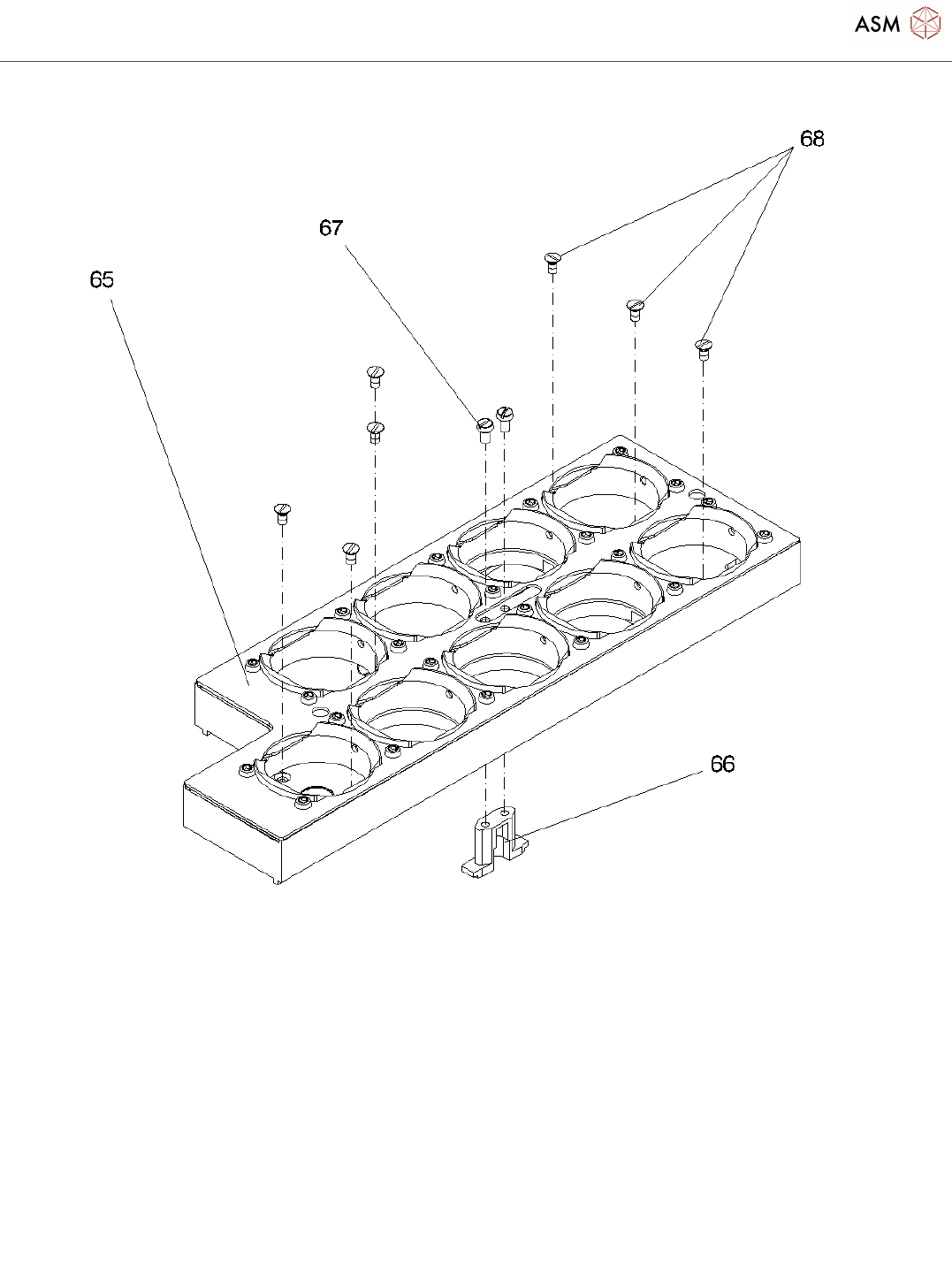 ASM

68

67

65

66