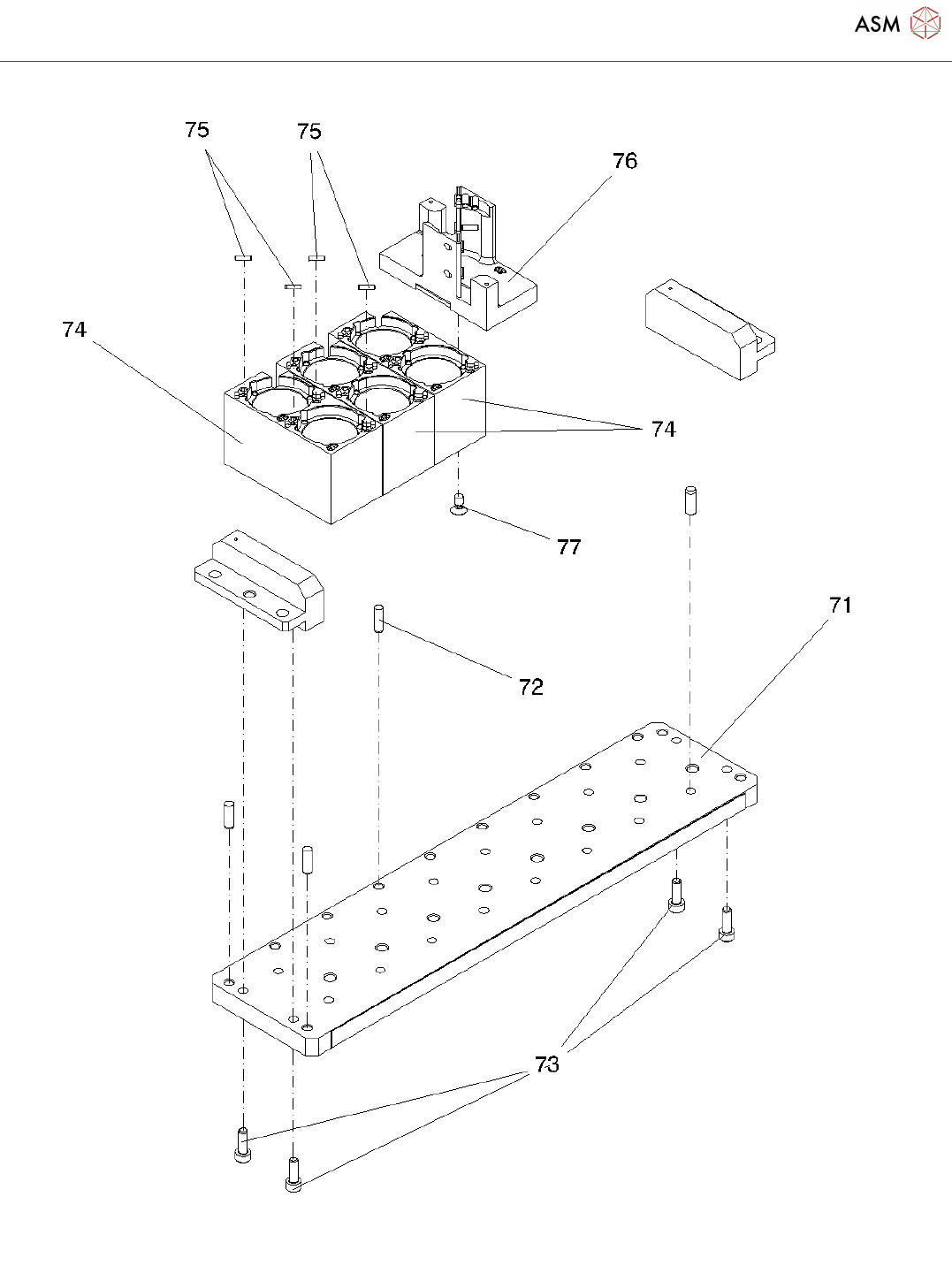 ASM

75
75
76
74
74
77
71
72
73