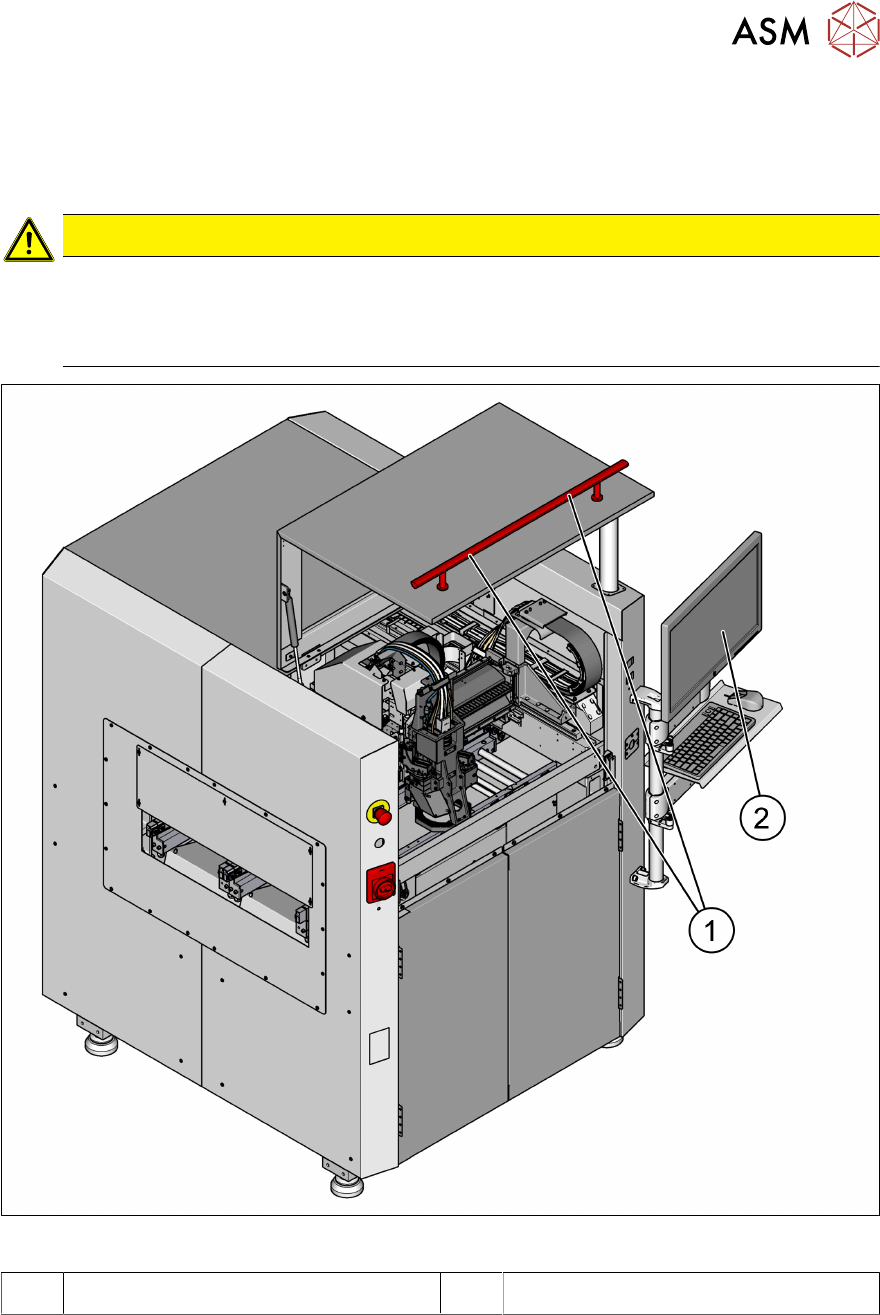 ASM

2

1