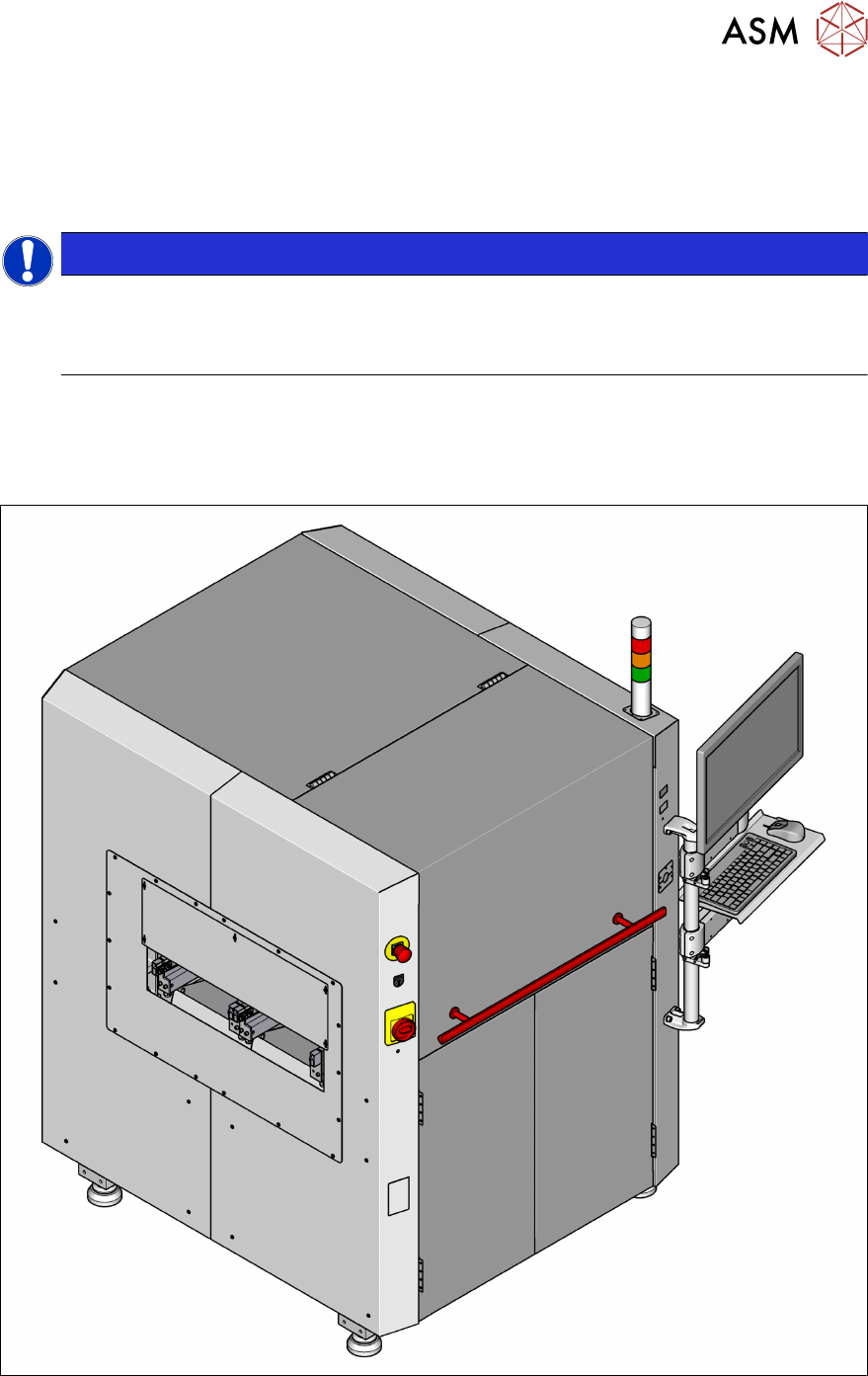 ASM