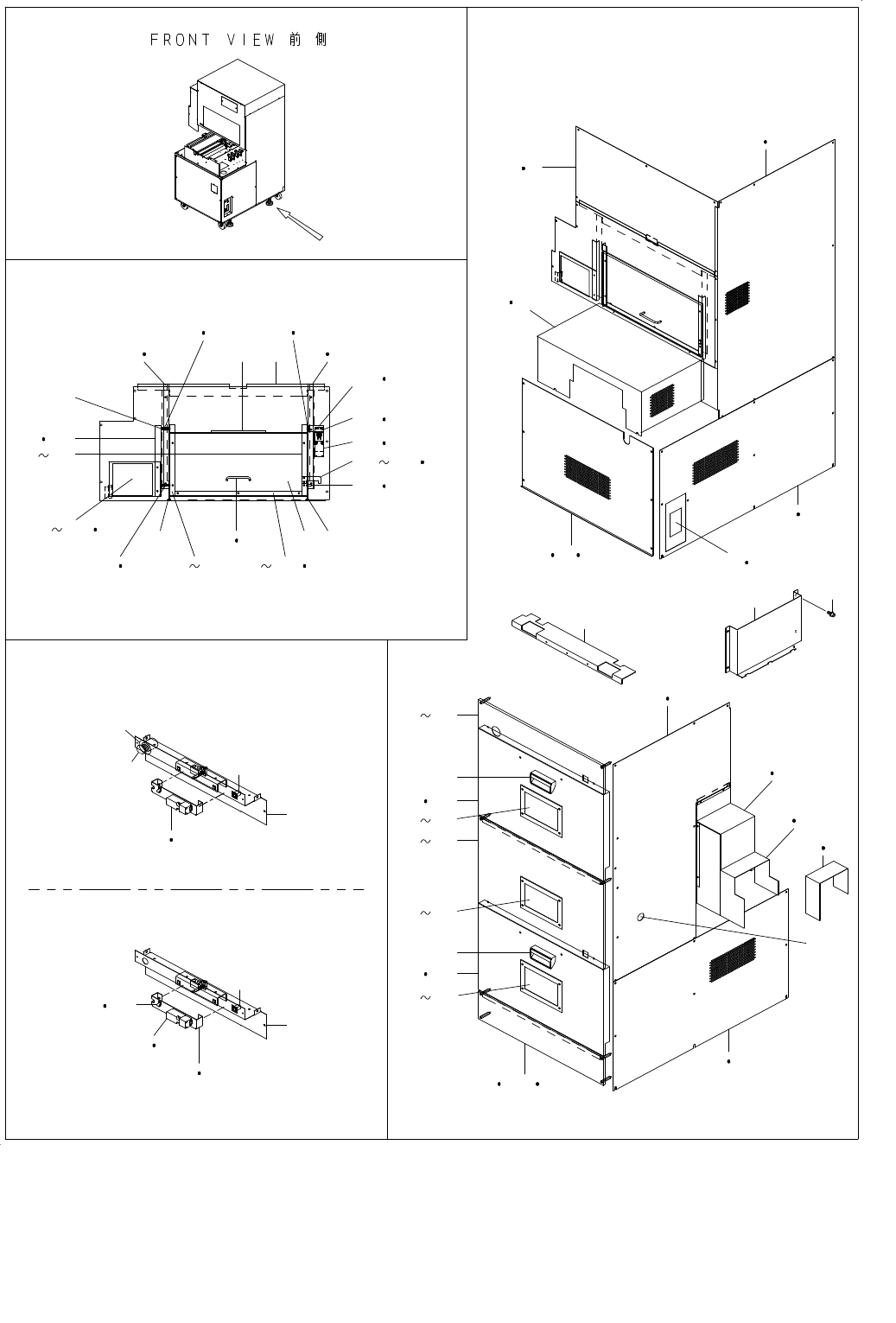 FRONT VIEW 前側