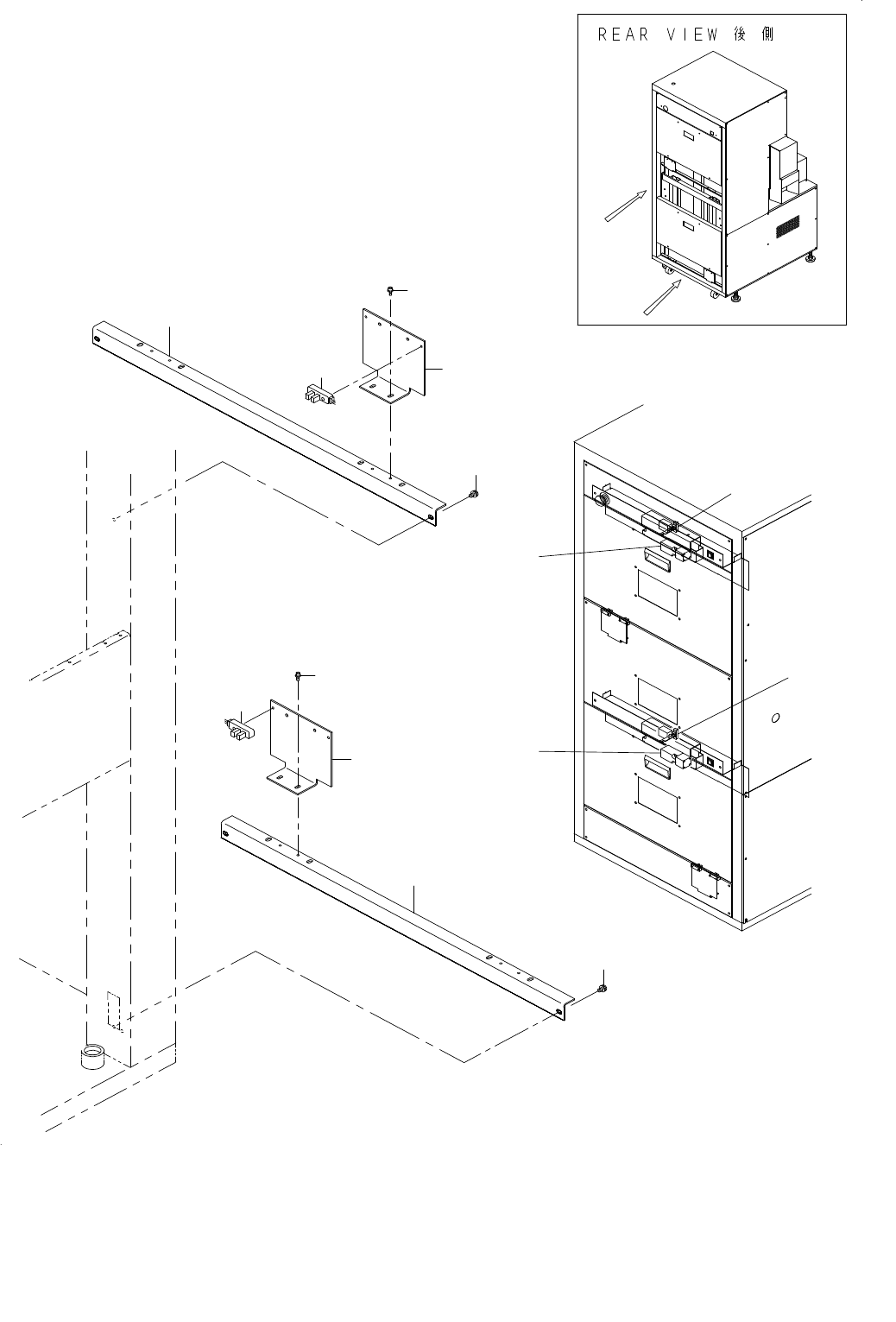 REAR VIEW 後側