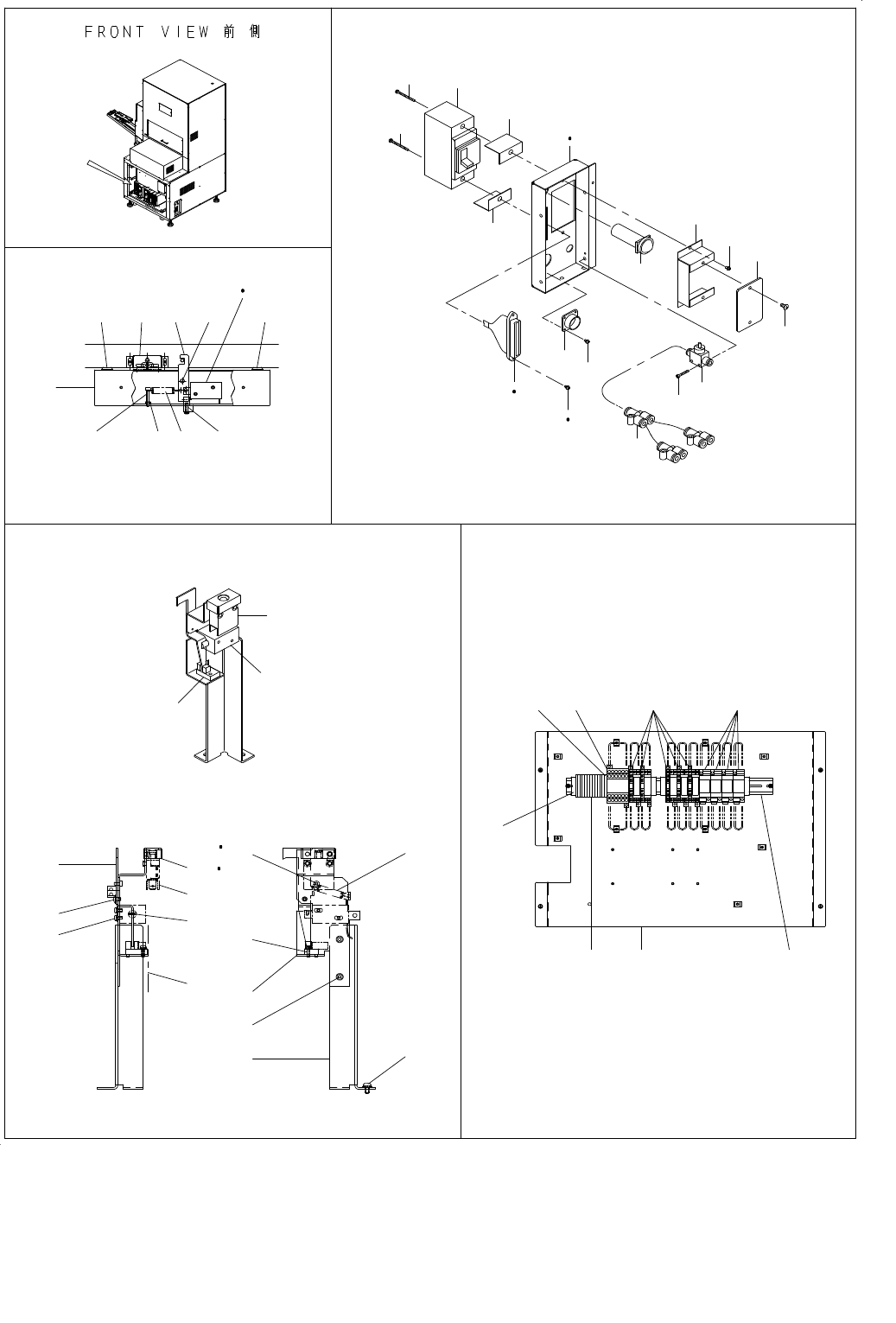 FRONT VIEW 前側