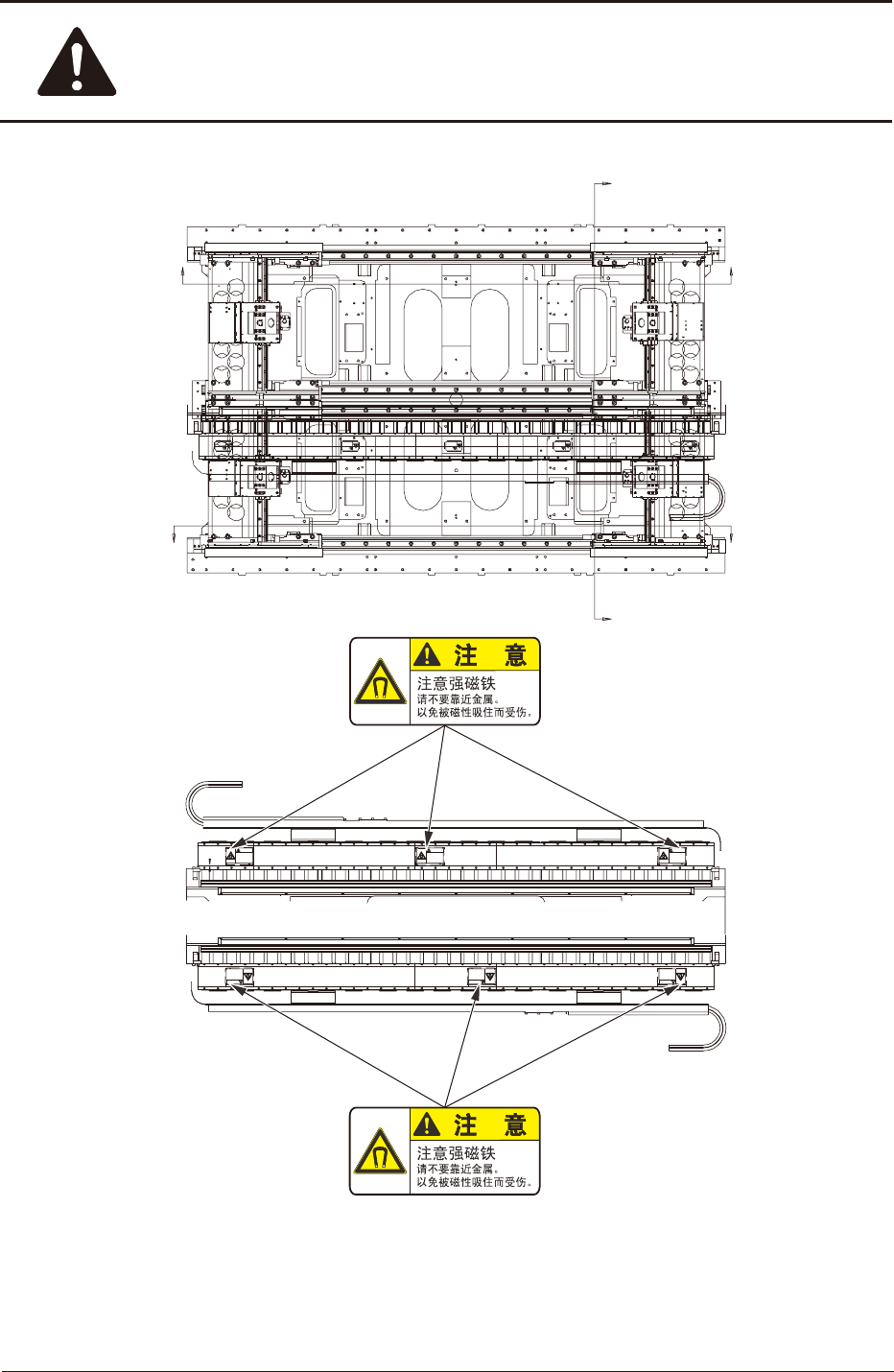 注　意
注意强磁铁
请不要靠近金属。
以免被磁性吸住而受伤。

注　意
注意强磁铁
请不要靠近金属。
以免被磁性吸住而受伤。