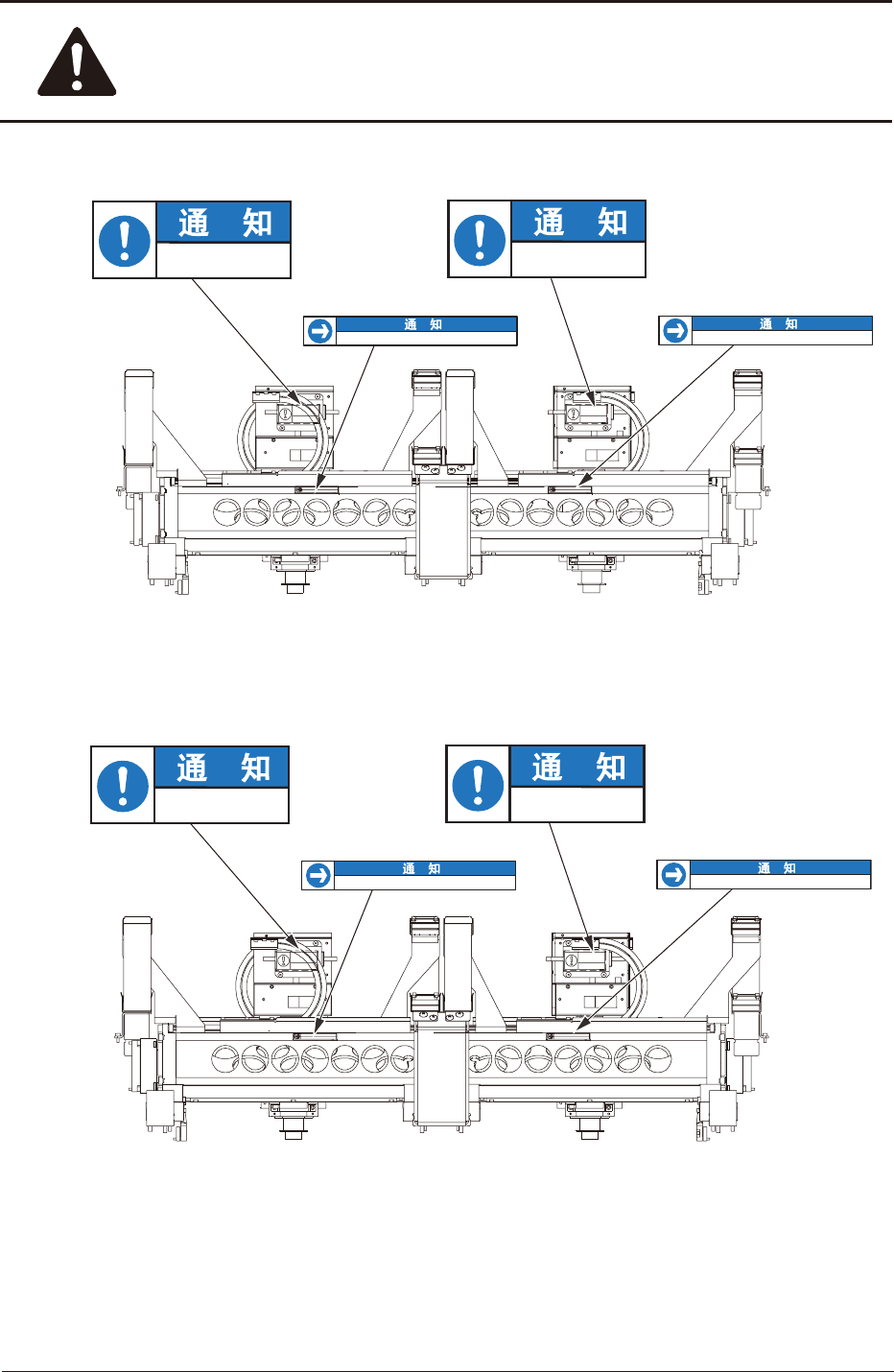 通　知

通　知

通　知

通　知

通　知

通　知

通　知

通　知