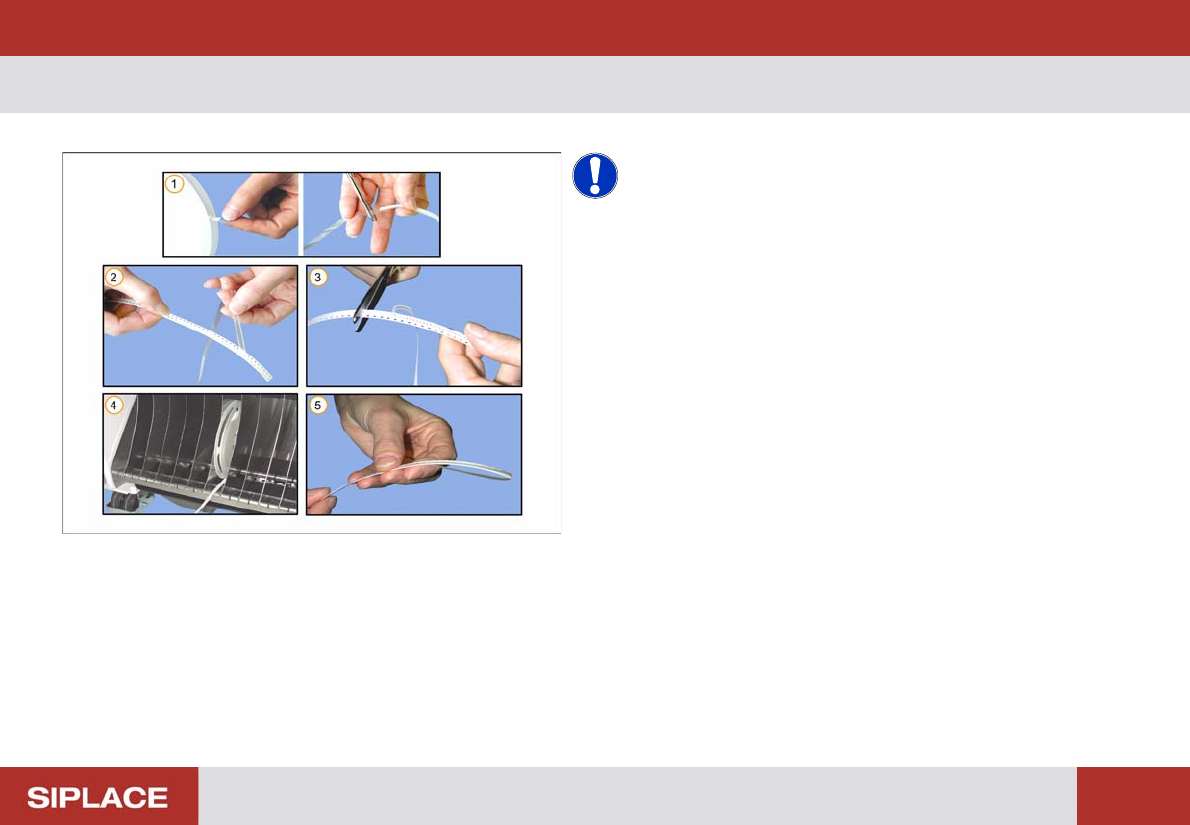 1

2

3

4

5

SIPLACE