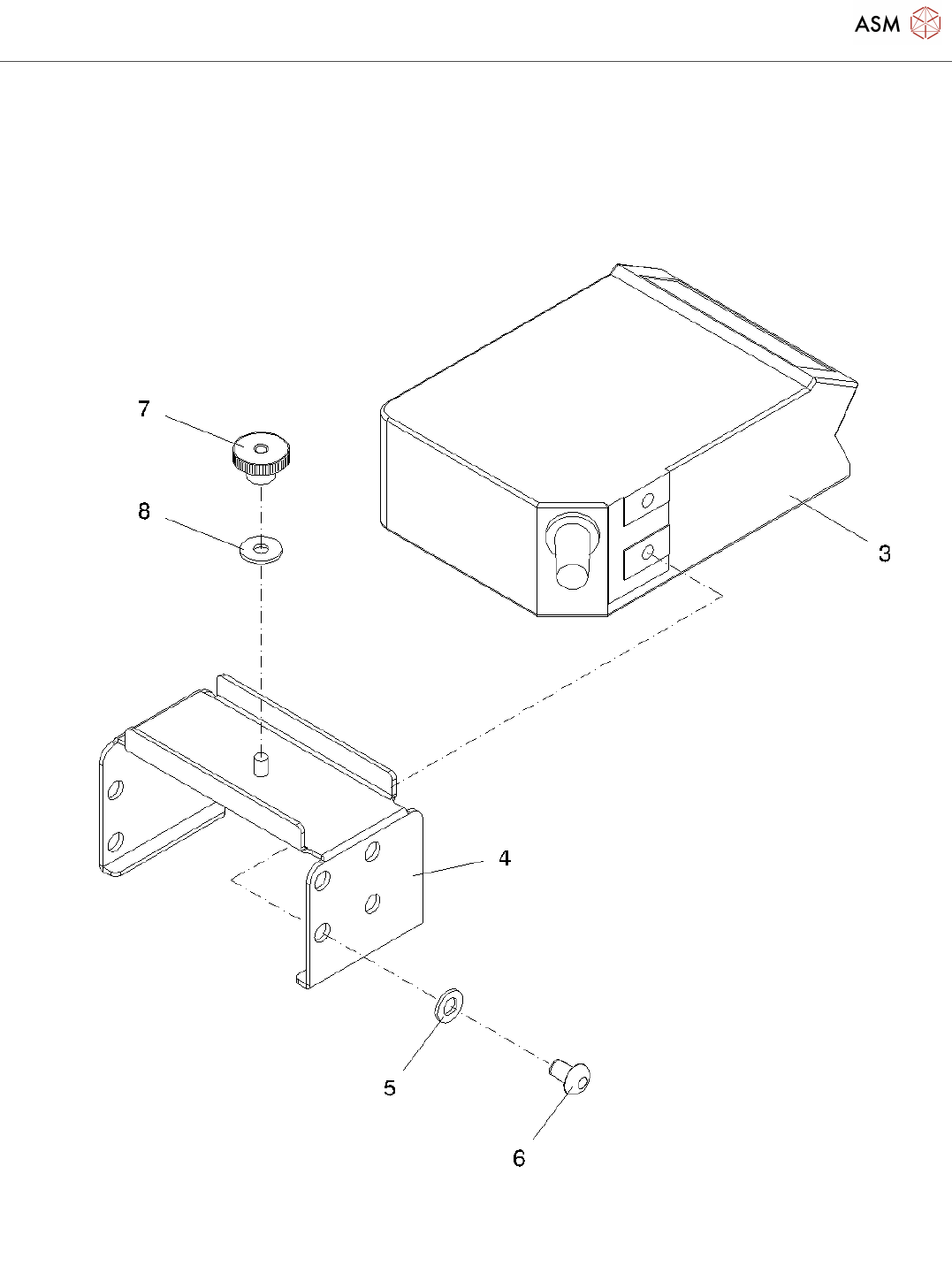 ASM

7

8

3

4

5

6