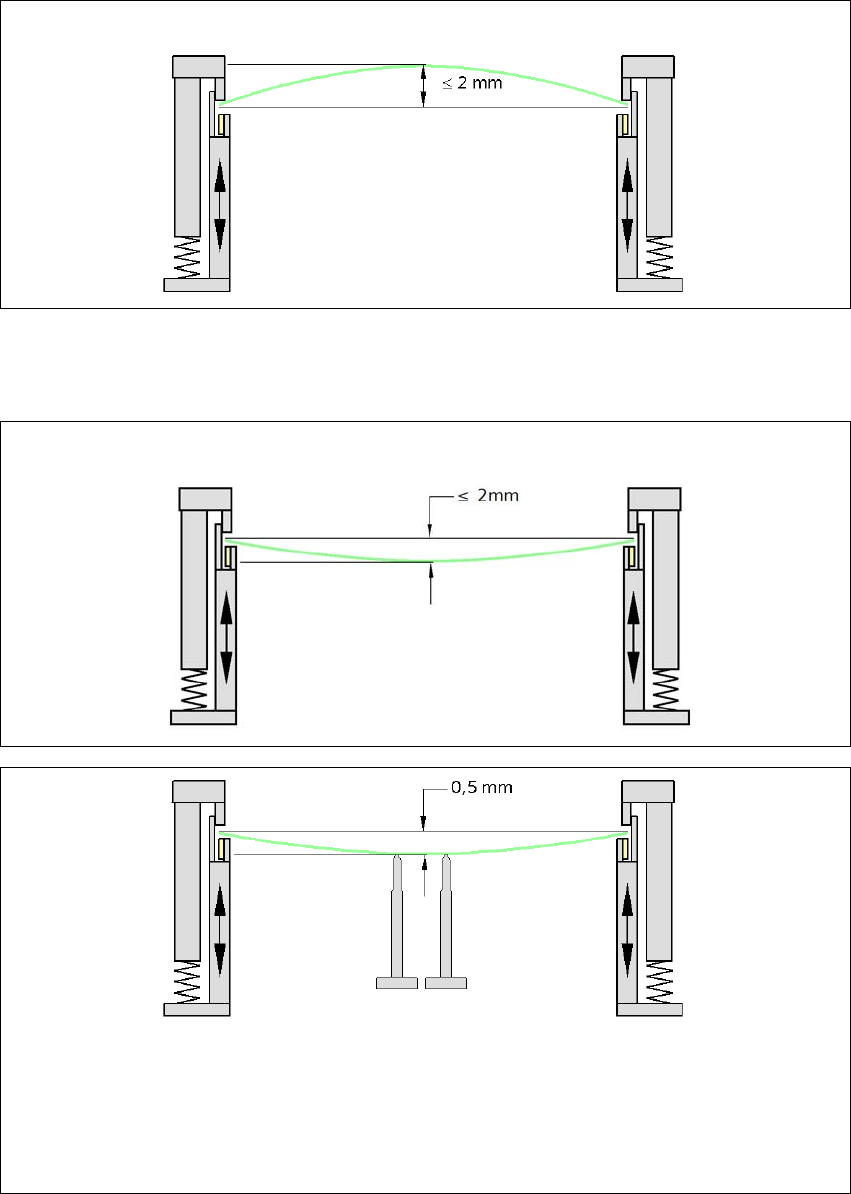 $\leq$ 2 mm

$\leq$ 2mm

0,5 mm